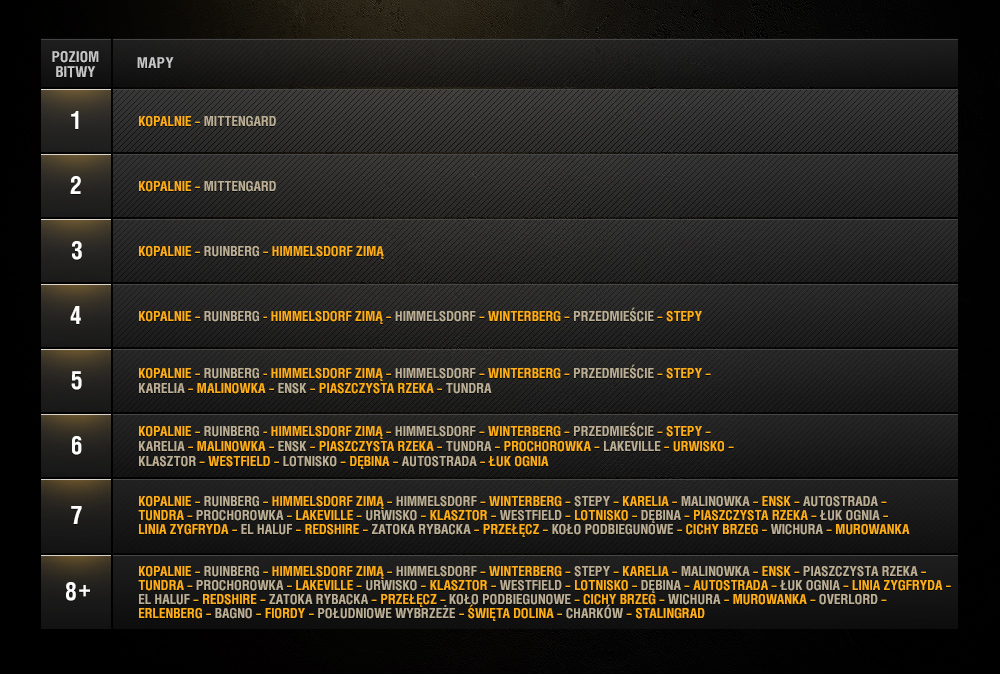 | POZIOM BITWY | MAPY |
|---|---|
| 1 | KOPALNIE – MITTENGARD |
| 2 | KOPALNIE – MITTENGARD |
| 3 | KOPALNIE – RUINBERG – HIMMELSDORF ZIMĄ |
| 4 | KOPALNIE – RUINBERG – HIMMELSDORF ZIMĄ – HIMMELSDORF – WINTERBERG – PRZEDMIEŚCIE – STEPY |
| 5 | KOPALNIE – RUINBERG – HIMMELSDORF ZIMĄ – HIMMELSDORF – WINTERBERG – PRZEDMIEŚCIE – STEPY – KARELIA – MALINOWKA – ENSK – PIASZCZYSTA RZEKA – TUNDRA |
| 6 | KOPALNIE – RUINBERG – HIMMELSDORF ZIMĄ – HIMMELSDORF – WINTERBERG – PRZEDMIEŚCIE – STEPY – KARELIA – MALINOWKA – ENSK – PIASZCZYSTA RZEKA – TUNDRA – PROCHOROWKA – LAKEVILLE – URWISKO – KLASZTOR – WESTFIELD – LOTNISKO – DĘBINA – AUTOSTRADA – ŁUK OGNIA |
| 7 | KOPALNIE – RUINBERG – HIMMELSDORF ZIMĄ – HIMMELSDORF – WINTERBERG – STEPY – KARELIA – MALINOWKA – ENSK – AUTOSTRADA – TUNDRA – PROCHOROWKA – LAKEVILLE – URWISKO – KLASZTOR – WESTFIELD – LOTNISKO – DĘBINA – PIASZCZYSTA RZEKA – ŁUK OGNIA – LINIA ZYGFRYDA – EL HALUF – REDSHIRE – ZATOKA RYBACKA – PRZEŁĘCZ – KOŁO PODBIEGUNOWE – CICHY BRZEG – WICHURA – MUROWANKA |
| 8+ | KOPALNIE – RUINBERG – HIMMELSDORF ZIMĄ – HIMMELSDORF – WINTERBERG – STEPY – KARELIA – MALINOWKA – ENSK – PIASZCZYSTA RZEKA – TUNDRA – PROCHOROWKA – LAKEVILLE – URWISKO – KLASZTOR – WESTFIELD – LOTNISKO – DĘBINA – AUTOSTRADA – ŁUK OGNIA – LINIA ZYGFRYDA – EL HALUF – REDSHIRE – ZATOKA RYBACKA – PRZEŁĘCZ – KOŁO PODBIEGUNOWE – CICHY BRZEG – WICHURA – MUROWANKA – OVERLORD – ERLENBERG – BAGNO – FIORDY – POŁUDNIOWE WYBRZEŻE – ŚWIĘTA DOLINA – CHARKÓW – STALINGRAD |