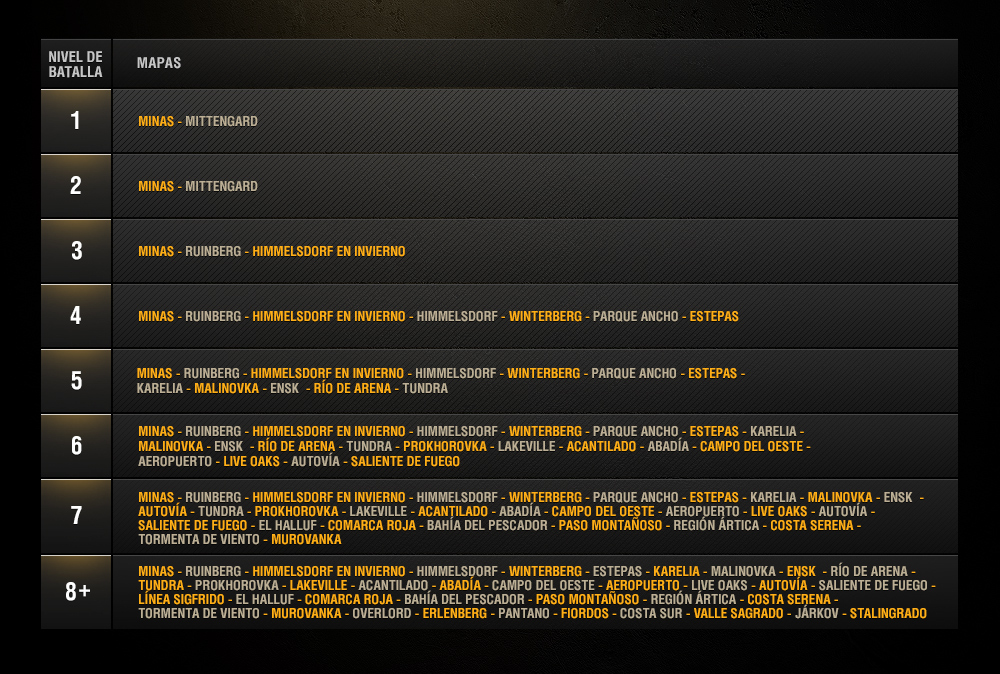 | NIVEL DE BATALLA | MAPAS |
|---|---|
| 1 | MINAS - MITTENGARD |
| 2 | MINAS - MITTENGARD |
| 3 | MINAS - RUINBERG - HIMMELSDORF EN INVIERNO |
| 4 | MINAS - RUINBERG - HIMMELSDORF EN INVIERNO - HIMMELSDORF - WINTERBERG - PARQUE ANCHO - ESTEPAS |
| 5 | MINAS - RUINBERG - HIMMELSDORF EN INVIERNO - HIMMELSDORF - WINTERBERG - PARQUE ANCHO - ESTEPAS - KARELIA - MALINOVKA - ENSK - RÍO DE ARENA - TUNDRA |
| 6 | MINAS - RUINBERG - HIMMELSDORF EN INVIERNO - HIMMELSDORF - WINTERBERG - PARQUE ANCHO - ESTEPAS - KARELIA - MALINOVKA - ENSK - RÍO DE ARENA - TUNDRA - PROKHOROVKA - LAKEVILLE - ACANTILADO - ABADÍA - CAMPO DEL OESTE - AEROPUERTO - LIVE OAKS - AUTOVÍA - SALIENTE DE FUEGO |
| 7 | MINAS - RUINBERG - HIMMELSDORF EN INVIERNO - HIMMELSDORF - WINTERBERG - PARQUE ANCHO - ESTEPAS - KARELIA - MALINOVKA - ENSK - AUTOVÍA - TUNDRA - PROKHOROVKA - LAKEVILLE - ACANTILADO - ABADÍA - CAMPO DEL OESTE - AEROPUERTO - LIVE OAKS - AUTOVÍA - SALIENTE DE FUEGO - EL HALLUF - COMARCA ROJA - BAHÍA DEL PESCADOR - PASO MONTAÑOSO - REGIÓN ÁRTICA - COSTA SERENA - TORMENTA DE VIENTO - MUROVANKA |
| 8+ | MINAS - RUINBERG - HIMMELSDORF EN INVIERNO - HIMMELSDORF - WINTERBERG - ESTEPAS - KARELIA - MALINOVKA - ENSK - RÍO DE ARENA - TUNDRA - PROKHOROVKA - LAKEVILLE - ACANTILADO - ABADÍA - CAMPO DEL OESTE - AEROPUERTO - LIVE OAKS - AUTOVÍA - SALIENTE DE FUEGO - LÍNEA SIGFRIDO - EL HALLUF - COMARCA ROJA - BAHÍA DEL PESCADOR - PASO MONTAÑOSO - REGIÓN ÁRTICA - COSTA SERENA - TORMENTA DE VIENTO - MUROVANKA - OVERLORD - ERLENBERG - PANTANO - FIORDOS - COSTA SUR - VALLE SAGRADO - JÁRKOV - STALINGRADO |