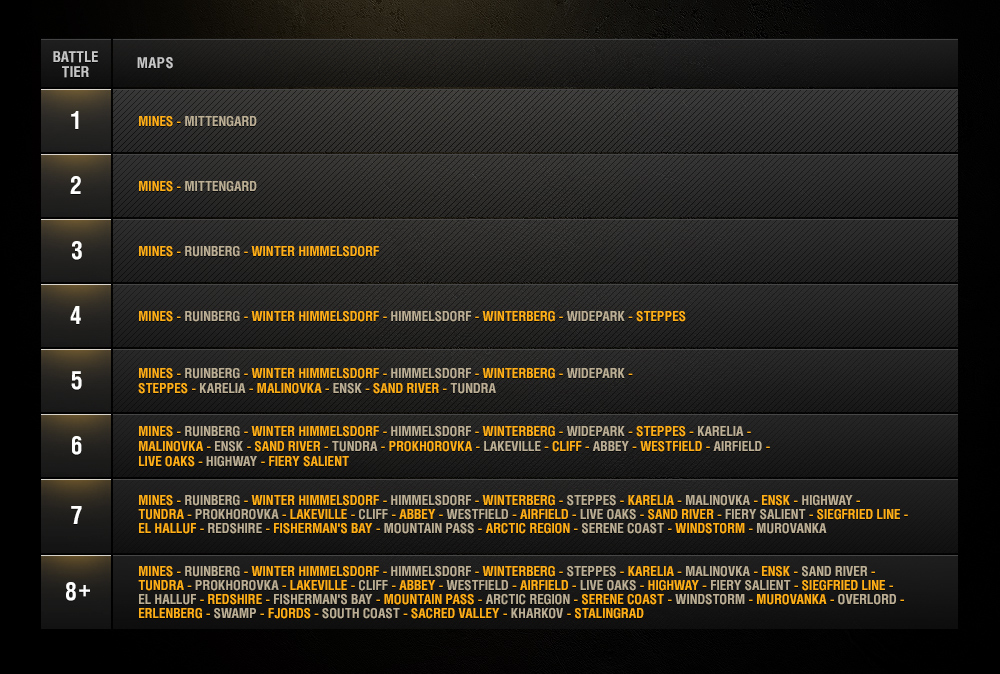 | BATTLE TIER | MAPS |
|---|---|
| 1 | MINES - MITTENGARD |
| 2 | MINES - MITTENGARD |
| 3 | MINES - RUINBERG - WINTER HIMMELSDORF |
| 4 | MINES - RUINBERG - WINTER HIMMELSDORF - HIMMELSDORF - WINTERBERG - WIDEPARK - STEPPES |
| 5 | MINES - RUINBERG - WINTER HIMMELSDORF - HIMMELSDORF - WINTERBERG - WIDEPARK - STEPPES - KARELIA - MALINOVKA - ENSK - SAND RIVER - TUNDRA |
| 6 | MINES - RUINBERG - WINTER HIMMELSDORF - HIMMELSDORF - WINTERBERG - WIDEPARK - STEPPES - KARELIA - MALINOVKA - ENSK - SAND RIVER - TUNDRA - PROKHOROVKA - LAKEVILLE - CLIFF - ABBEY - WESTFIELD - AIRFIELD - LIVE OAKS - HIGHWAY - FIERY SALIENT |
| 7 | MINES - RUINBERG - WINTER HIMMELSDORF - HIMMELSDORF - WINTERBERG - STEPPES - KARELIA - MALINOVKA - ENSK - HIGHWAY - TUNDRA - PROKHOROVKA - LAKEVILLE - CLIFF - ABBEY - WESTFIELD - AIRFIELD - LIVE OAKS - SAND RIVER - FIERY SALIENT - SIEGFRIED LINE - EL HALLUF - REDSHIRE - FISHERMAN'S BAY - MOUNTAIN PASS - ARCTIC REGION - SERENE COAST - WINDSTORM - MUROVANKA |
| 8+ | MINES - RUINBERG - WINTER HIMMELSDORF - HIMMELSDORF - WINTERBERG - STEPPES - KARELIA - MALINOVKA - ENSK - SAND RIVER - TUNDRA - PROKHOROVKA - LAKEVILLE - CLIFF - ABBEY - WESTFIELD - AIRFIELD - LIVE OAKS - HIGHWAY - FIERY SALIENT - SIEGFRIED LINE - EL HALLUF - REDSHIRE - FISHERMAN'S BAY - MOUNTAIN PASS - ARCTIC REGION - SERENE COAST - WINDSTORM - MUROVANKA - OVERLORD - ERLENBERG - SWAMP - FJORDS - SOUTH COAST - SACRED VALLEY - KHARKOV - STALINGRAD |