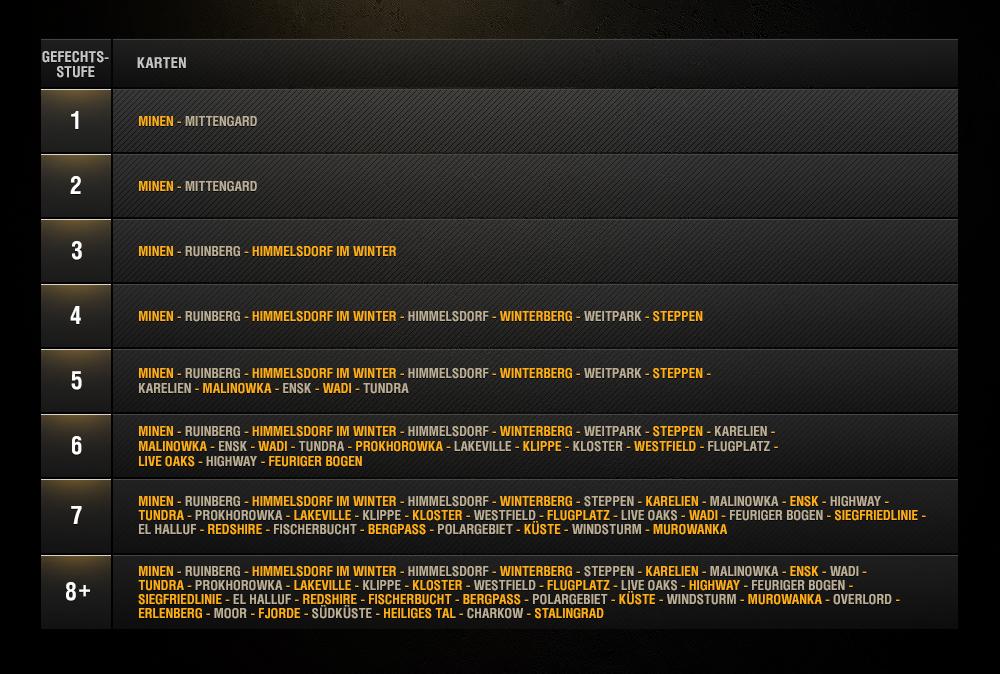 | GEFECHTS-STUFE | KARTEN |
|---|---|
| 1 | MINEN - MITTENGARD |
| 2 | MINEN - MITTENGARD |
| 3 | MINEN - RUINBERG - HIMMELSDORF IM WINTER |
| 4 | MINEN - RUINBERG - HIMMELSDORF IM WINTER - HIMMELSDORF - WINTERBERG - WEITPARK - STEPPEN |
| 5 | MINEN - RUINBERG - HIMMELSDORF IM WINTER - HIMMELSDORF - WINTERBERG - WEITPARK - STEPPEN - KARELIEN - MALINOWKA - ENSK - WADI - TUNDRA |
| 6 | MINEN - RUINBERG - HIMMELSDORF IM WINTER - HIMMELSDORF - WINTERBERG - WEITPARK - STEPPEN - KARELIEN - MALINOWKA - ENSK - WADI - TUNDRA - PROKHOROWKA - LAKEVILLE - KLIPPE - KLOSTER - WESTFIELD - FLUGPLATZ - LIVE OAKS - HIGHWAY - FEURIGER BOGEN |
| 7 | MINEN - RUINBERG - HIMMELSDORF IM WINTER - HIMMELSDORF - WINTERBERG - STEPPEN - KARELIEN - MALINOWKA - ENSK - HIGHWAY - TUNDRA - PROKHOROWKA - LAKEVILLE - KLIPPE - KLOSTER - WESTFIELD - FLUGPLATZ - LIVE OAKS - WADI - FEURIGER BOGEN - SIEGFRIEDLINIE - EL HALLUF - REDSHIRE - FISCHERBUCHT - BERGPASS - POLARGEBIET - KÜSTE - WINDSTURM - MUROWANKA |
| 8+ | MINEN - RUINBERG - HIMMELSDORF IM WINTER - HIMMELSDORF - WINTERBERG - STEPPEN - KARELIEN - MALINOWKA - ENSK - WADI - TUNDRA - PROKHOROWKA - LAKEVILLE - KLIPPE - KLOSTER - WESTFIELD - FLUGPLATZ - LIVE OAKS - HIGHWAY - FEURIGER BOGEN - SIEGFRIEDLINIE - EL HALLUF - REDSHIRE - FISCHERBUCHT - BERGPASS - POLARGEBIET - KÜSTE - WINDSTURM - MUROWANKA - OVERLORD - ERLENBERG - MOOR - FJORDE - SÜDKÜSTE - HEILIGES TAL - CHARKOW - STALINGRAD |