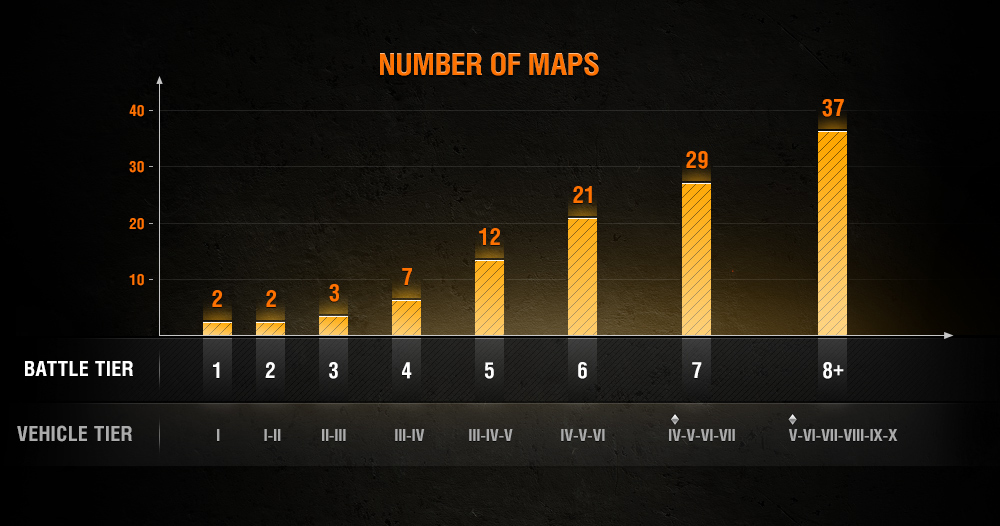 NUMBER OF MAPS

40
30
20
10

2 2 3 7 12 21 29 37

| BATTLE TIER | 1 | 2 | 3 | 4 | 5 | 6 | 7 | 8+ |
|---|---|---|---|---|---|---|---|---|
| VEHICLE TIER | I | I-II | II-III | III-IV | III-IV-V | IV-V-VI | IV-V-VI-VII | V-VI-VII-VIII-IX-X |