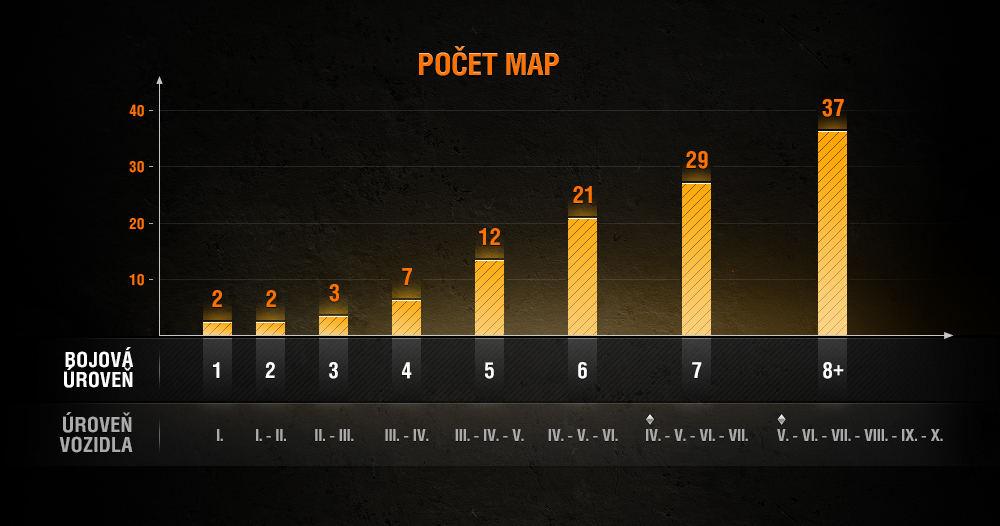 POČET MAP

40
30
20
10

2
2
3
7
12
21
29
37

BOJOVÁ ÚROVEŇ
1
2
3
4
5
6
7
8+

ÚROVEŇ VOZIDLA
I.
I. - II.
II. - III.
III. - IV.
III. - IV. - V.
IV. - V. - VI.
IV. - V. - VI. - VII.
V. - VI. - VII. - VIII. - IX. - X.