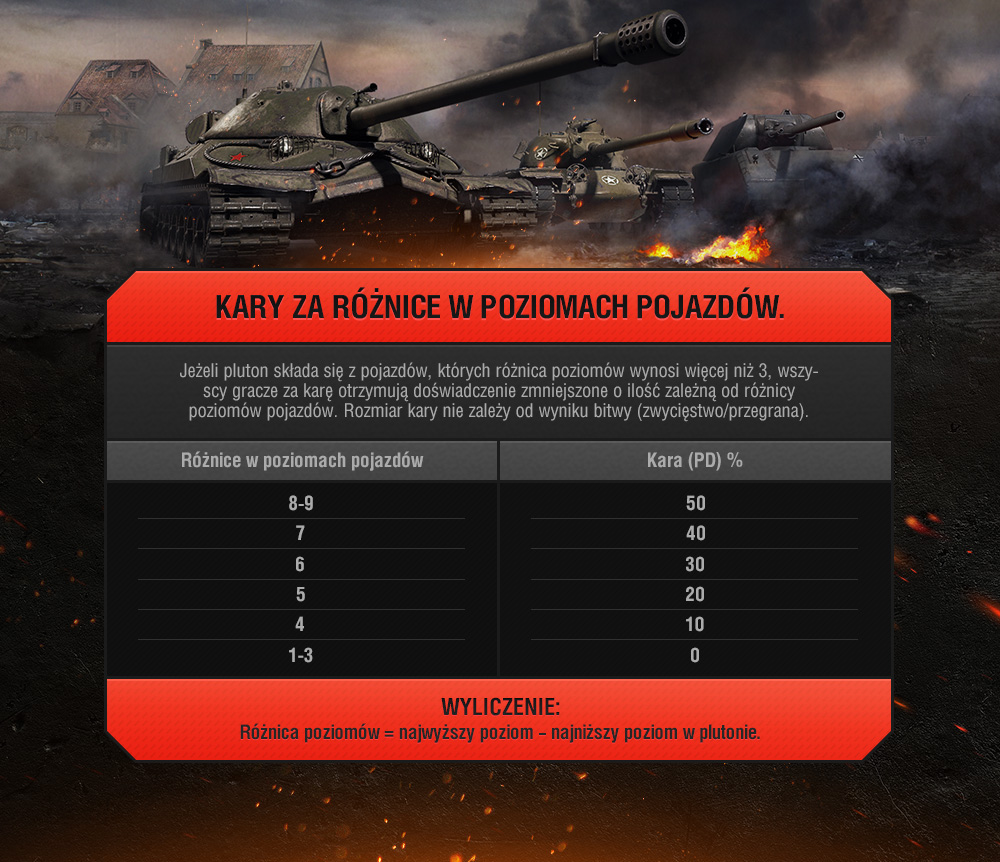 KARY ZA RÓŻNICE W POZIOMACH POJAZDÓW.

Jeżeli pluton składa się z pojazdów, których różnica poziomów wynosi więcej niż 3, wszyscy gracze za karę otrzymują doświadczenie zmniejszone o ilość zależną od różnicy poziomów pojazdów. Rozmiar kary nie zależy od wyniku bitwy (zwycięstwo/przegrana).

| Różnice w poziomach pojazdów | Kara (PD) % |
|---|---|
| 8-9 | 50 |
| 7 | 40 |
| 6 | 30 |
| 5 | 20 |
| 4 | 10 |
| 1-3 | 0 |

WYLICZENIE:
Różnica poziomów = najwyższy poziom – najniższy poziom w plutonie.