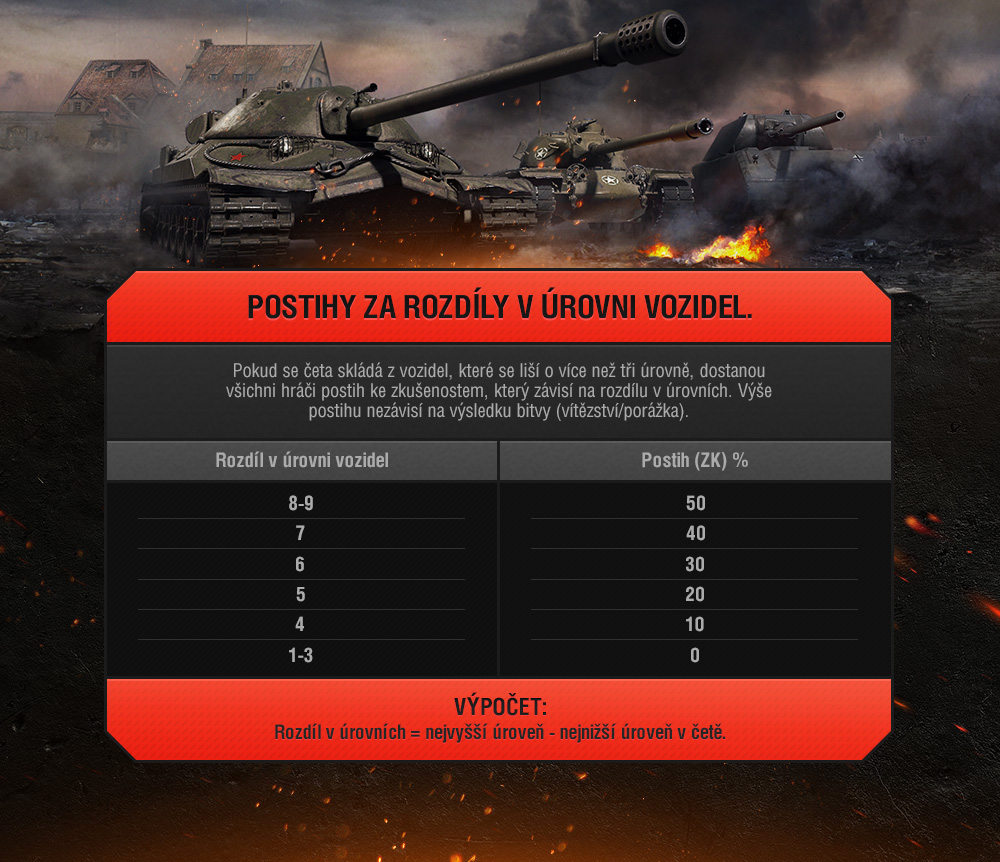 POSTIHY ZA ROZDÍLY V ÚROVNI VOZIDEL.

Pokud se četa skládá z vozidel, které se liší o více než tři úrovně, dostanou všichni hráči postih ke zkušenostem, který závisí na rozdílu v úrovních. Výše postihu nezávisí na výsledku bitvy (vítězství/porážka).

| Rozdíl v úrovni vozidel | Postih (ZK) % |
|---|---|
| 8-9 | 50 |
| 7 | 40 |
| 6 | 30 |
| 5 | 20 |
| 4 | 10 |
| 1-3 | 0 |

VÝPOČET:
Rozdíl v úrovních = nejvyšší úroveň - nejnižší úroveň v četě.