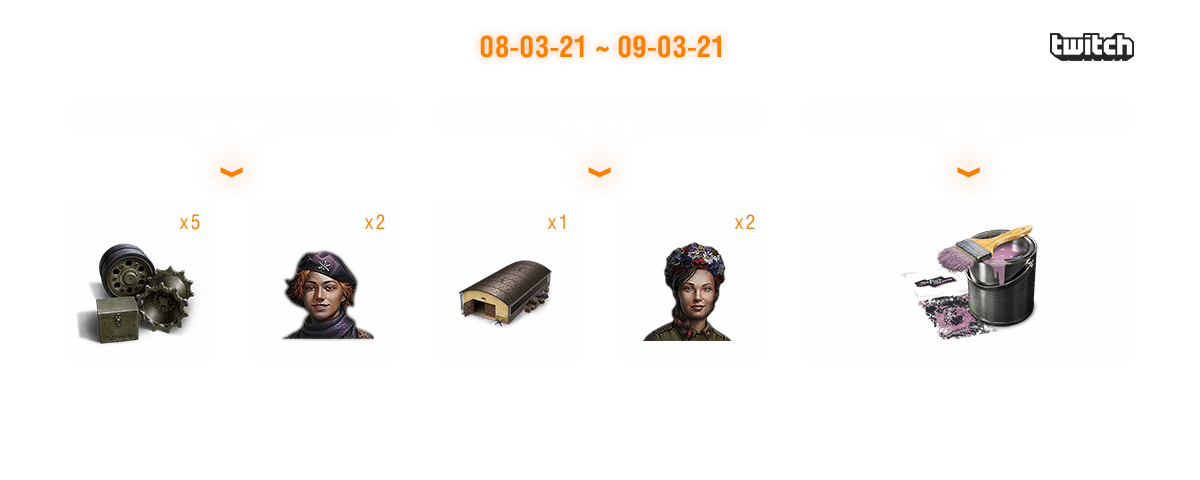 08-03-21 ~ 09-03-21

twitch

x5

x2

x1

x2