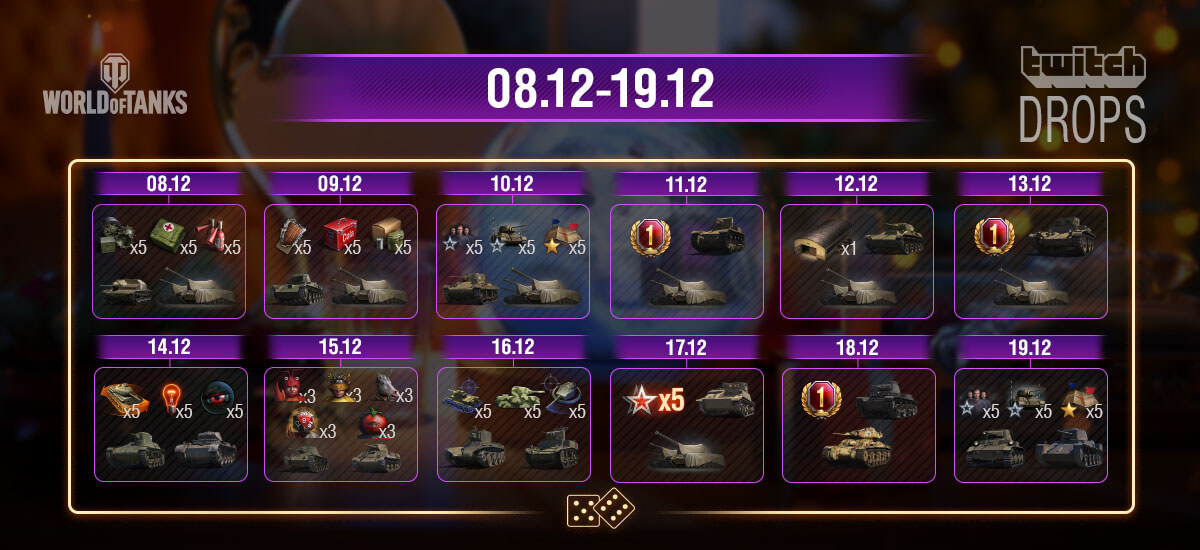 WORLD OF TANKS

08.12-19.12

twitch DROPS

08.12
x5 x5 x5

09.12
x5 x5 x5

10.12
x5 x5 x5

11.12
1

12.12
x1

13.12
1

14.12
x5 x5 x5

15.12
x3 x3 x3
x3 x3

16.12
x5 x5 x5

17.12
x5

18.12
1

19.12
x5 x5 x5