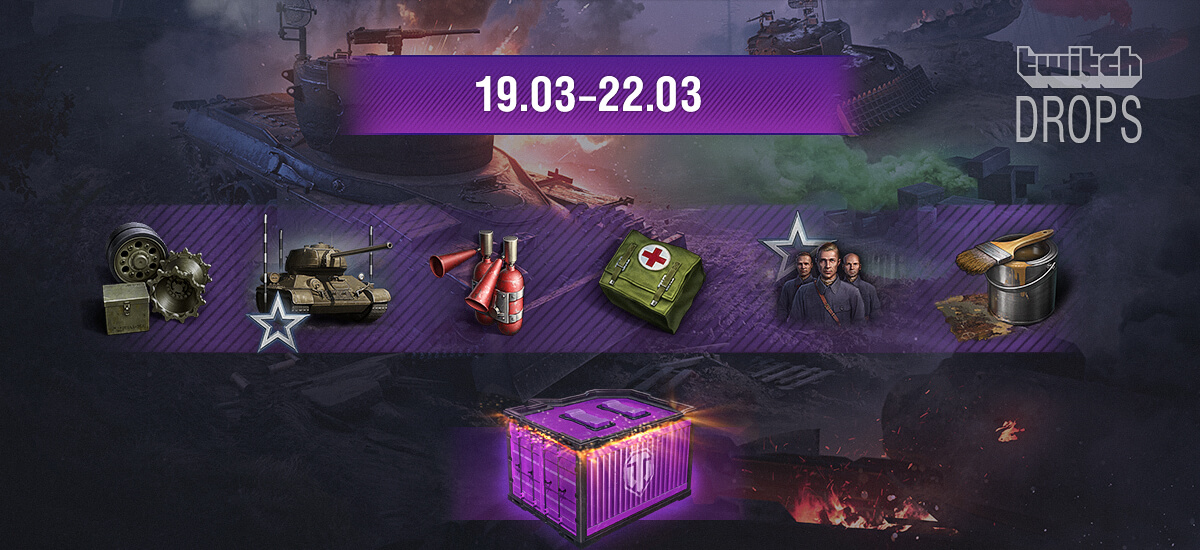 19.03–22.03

twitch
DROPS