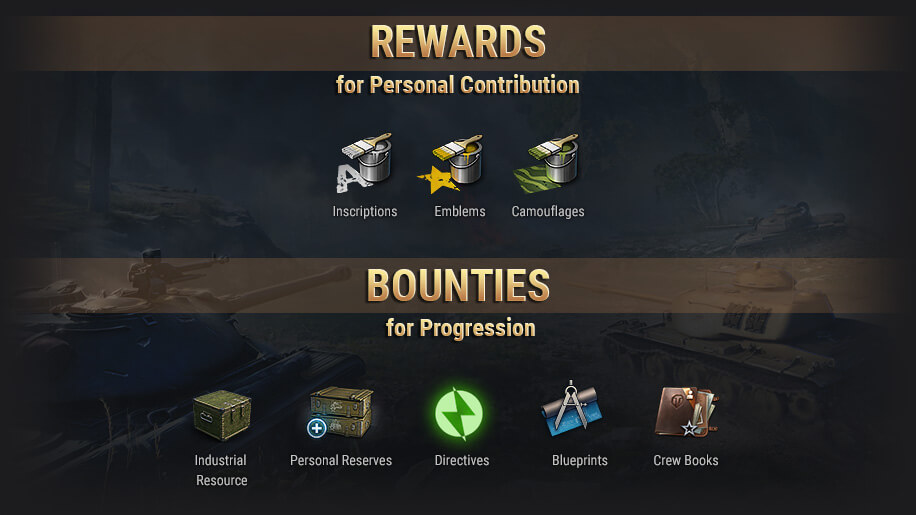 REWARDS
for Personal Contribution

Inscriptions
Emblems
Camouflages

BOUNTIES
for Progression

Industrial Resource
Personal Reserves
Directives
Blueprints
Crew Books