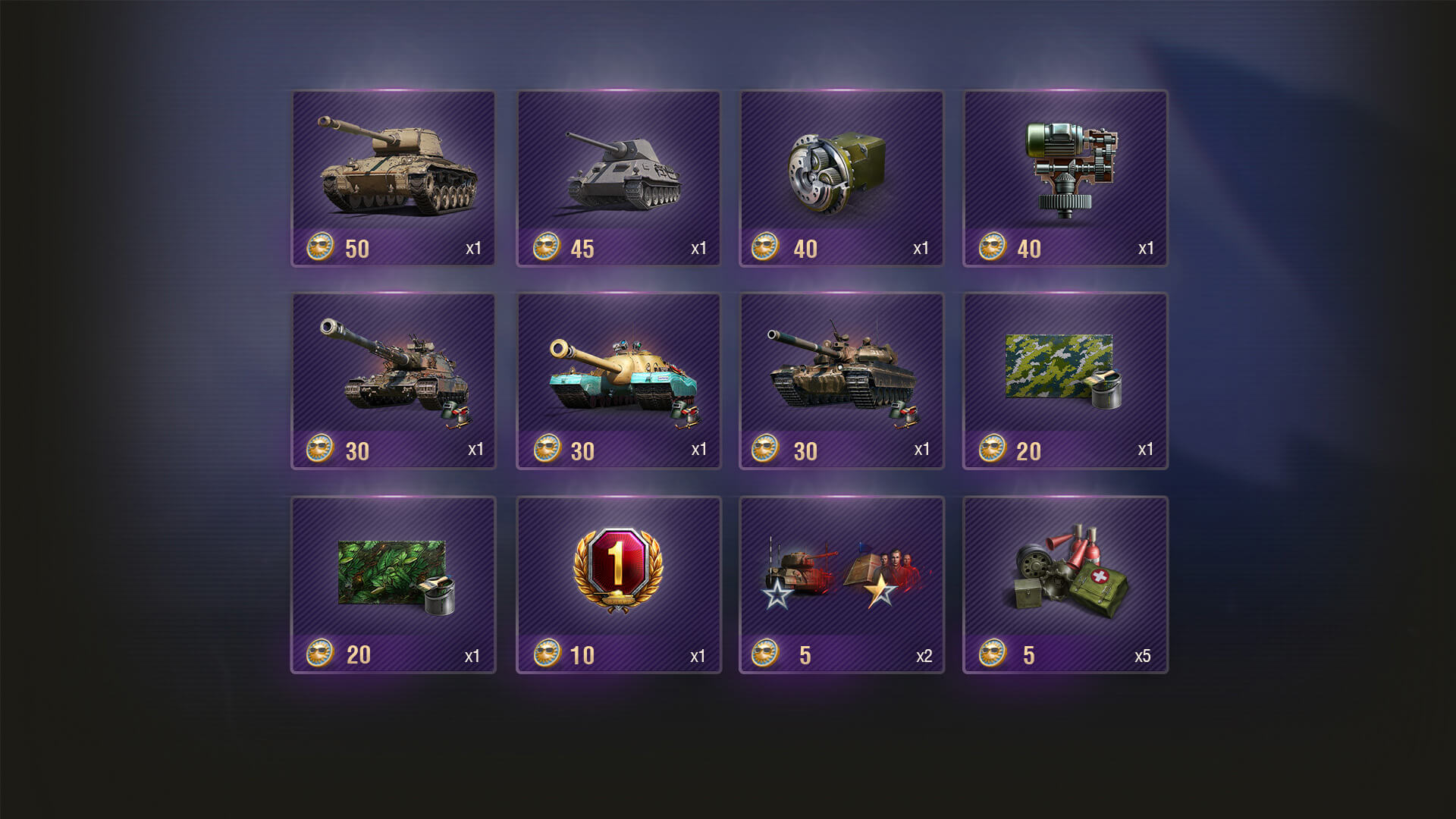 50 x1
45 x1
40 x1
40 x1
30 x1
30 x1
30 x1
20 x1
20 x1
1
10 x1
5 x2
5 x5