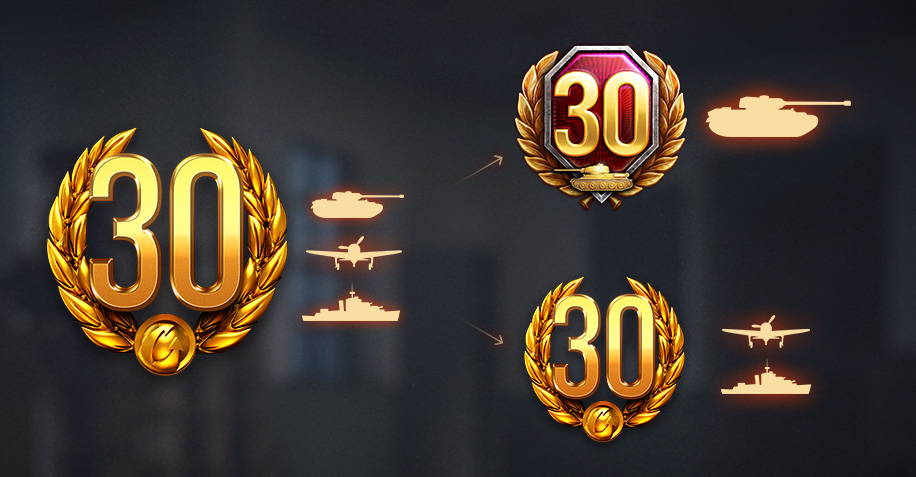 30

30

30