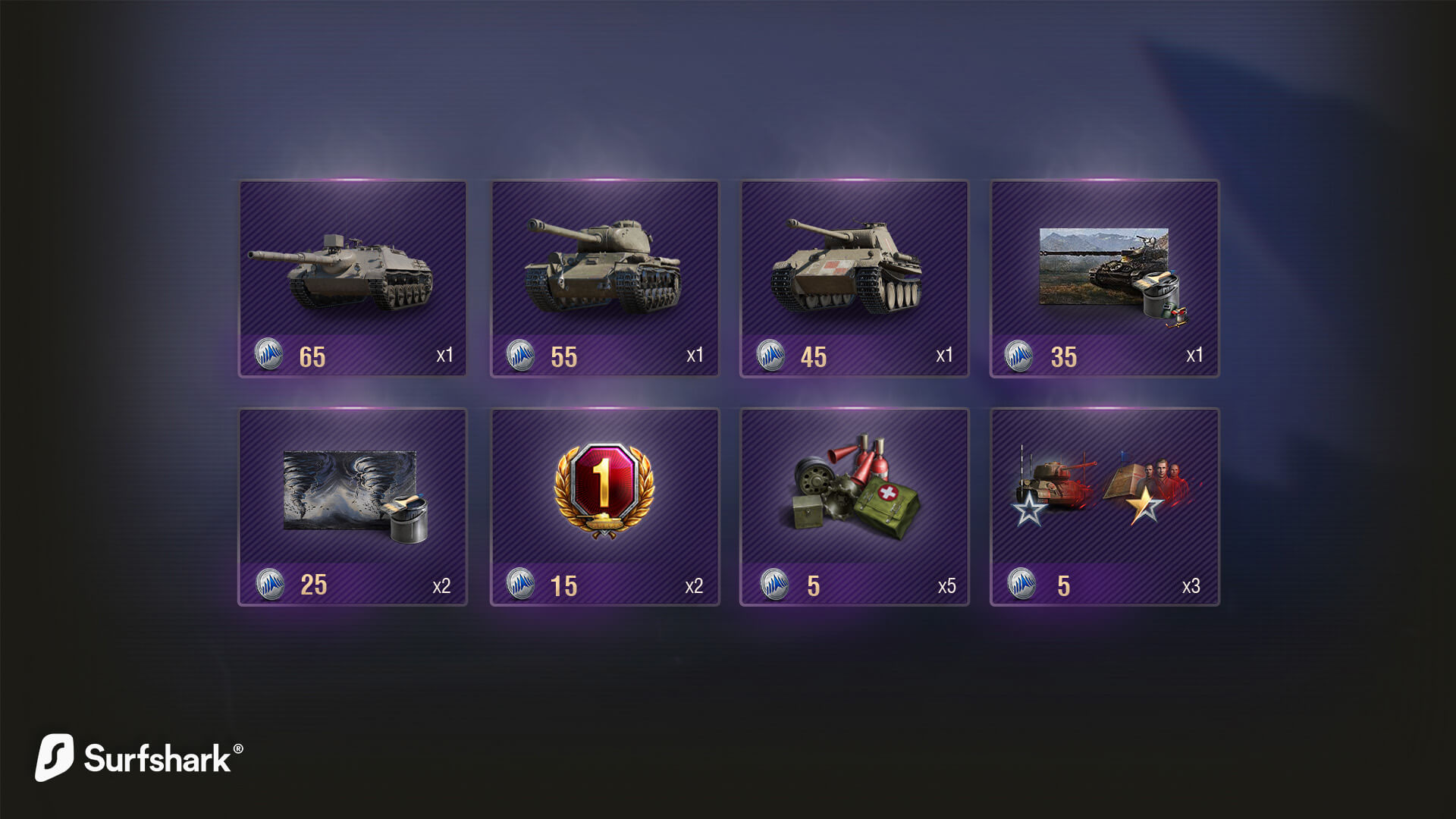 65 x1

55 x1

45 x1

35 x1

25 x2

1

15 x2

5 x5

5 x3

Surfshark®