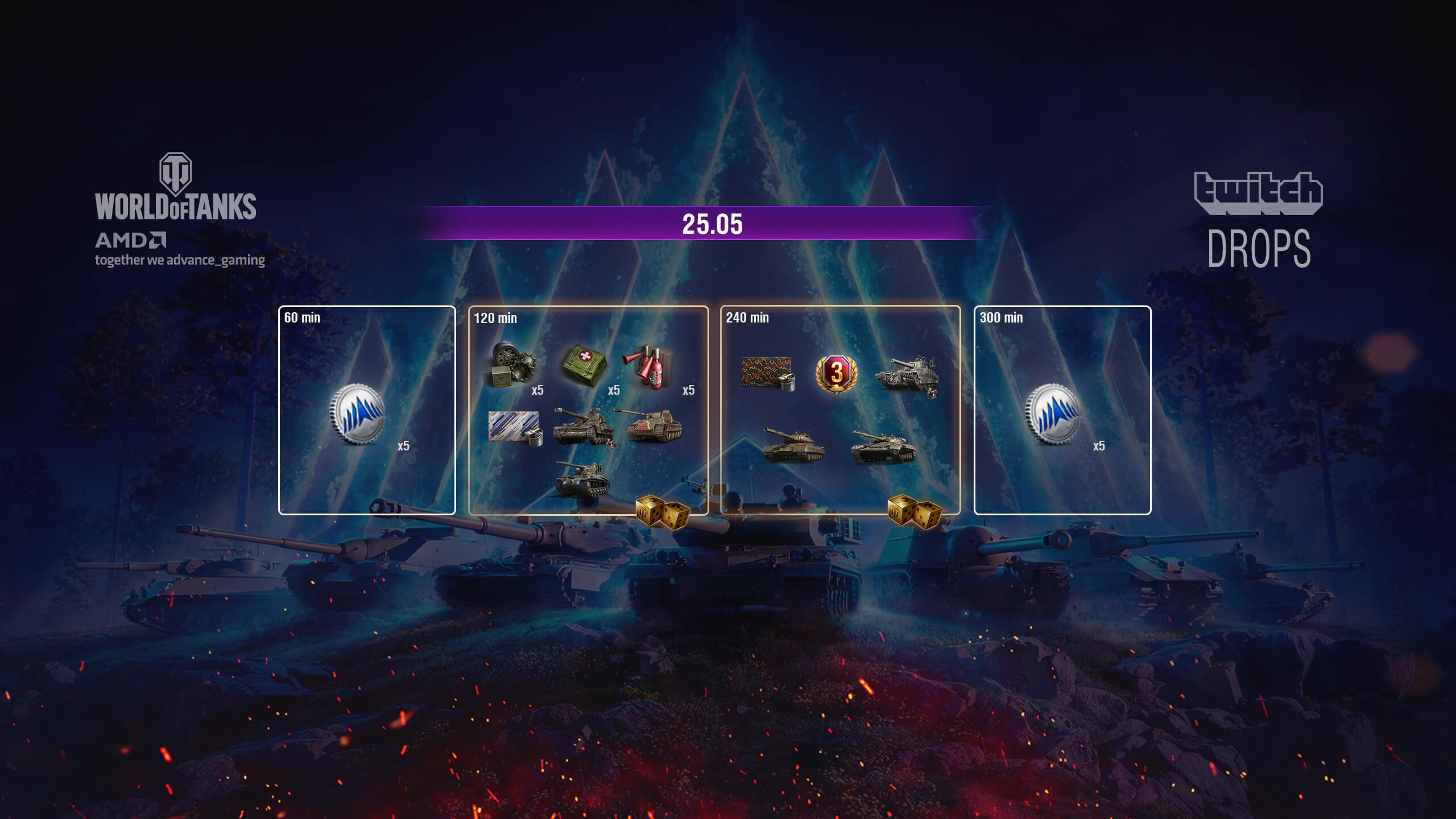 WORLD OF TANKS
AMD
together we advance_gaming

25.05

twitch
DROPS

60 min
x5

120 min
x5
x5
x5

240 min
3

300 min
x5