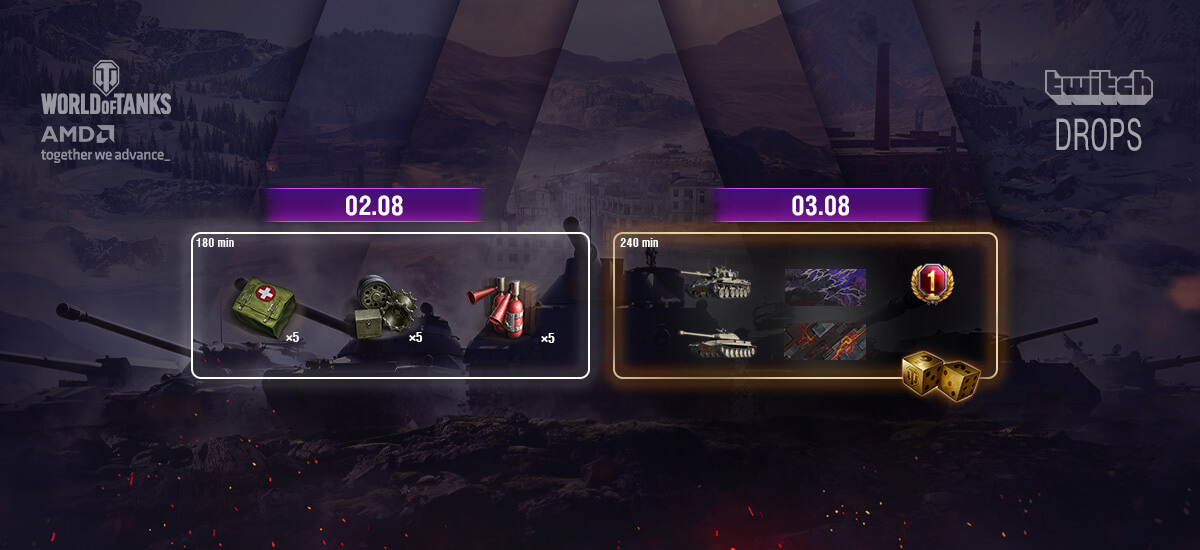 WORLD OF TANKS
AMD
together we advance_

twitch
DROPS

02.08

180 min

×5

×5

×5

03.08

240 min

1