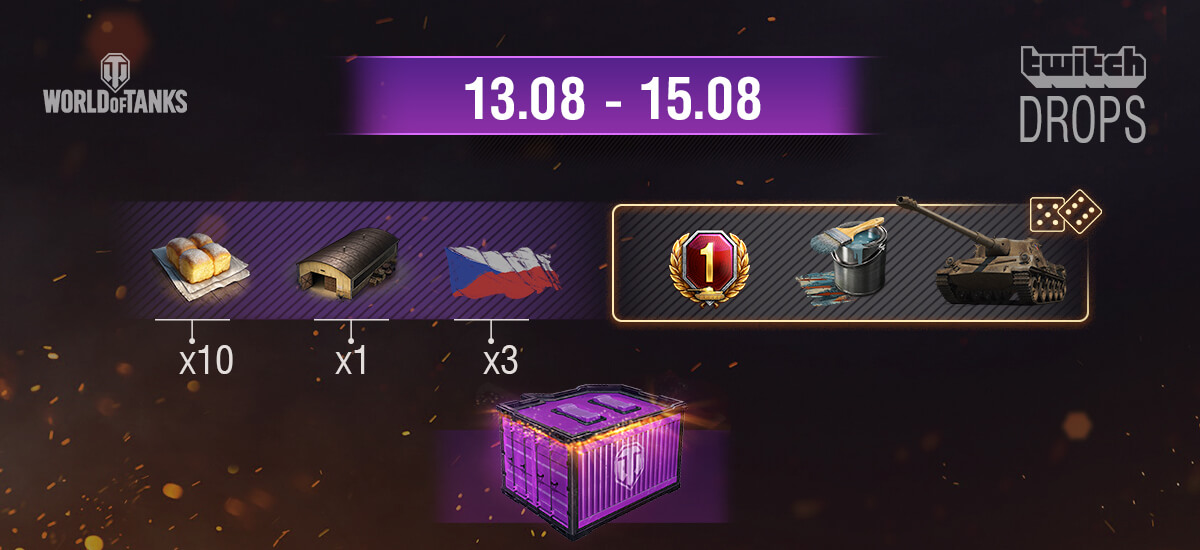 WORLD OF TANKS

13.08 - 15.08

twitch
DROPS

1

x10

x1

x3