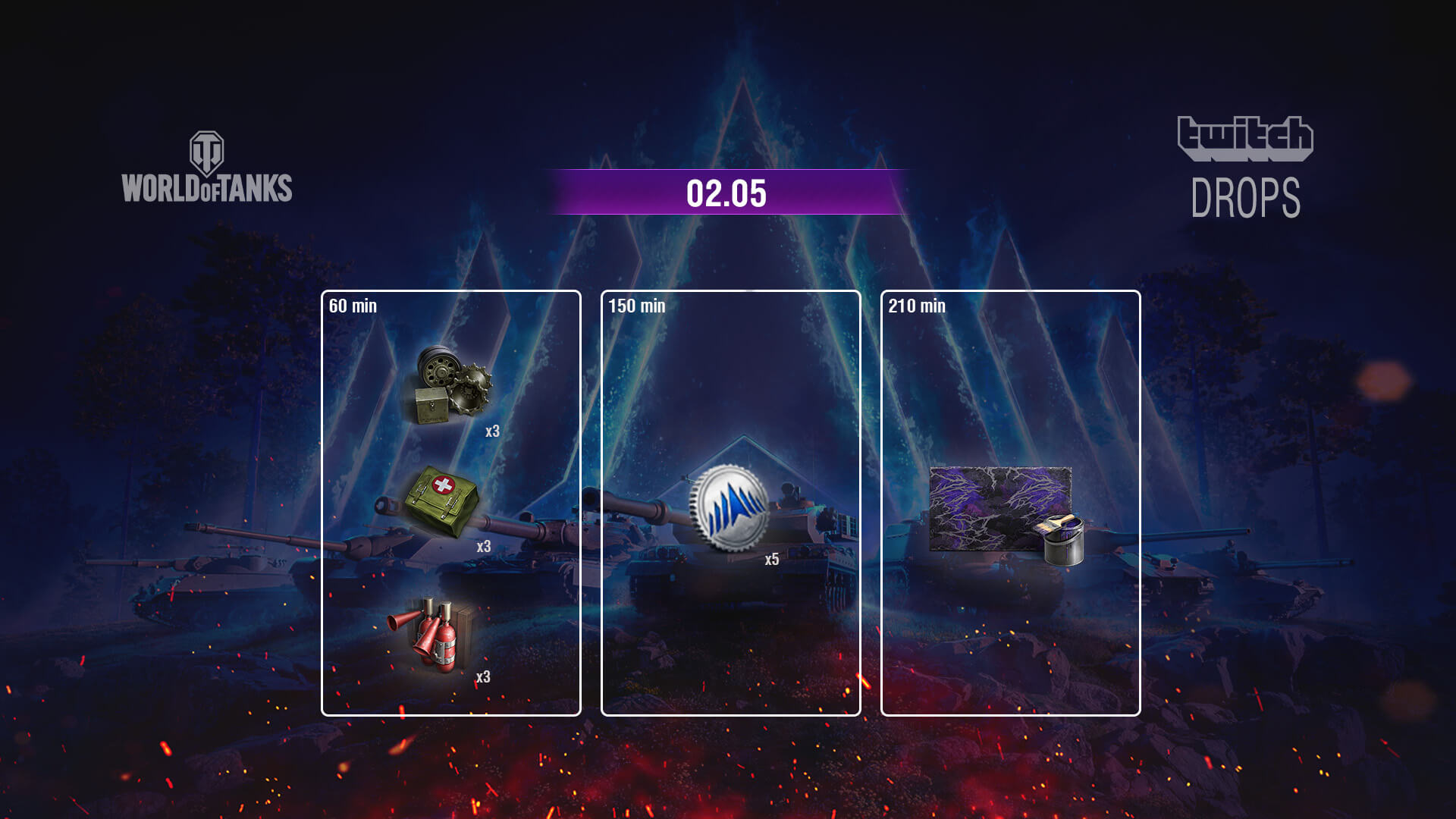 WORLD OF TANKS

02.05

twitch
DROPS

60 min

x3

x3

x3

150 min

x5

210 min