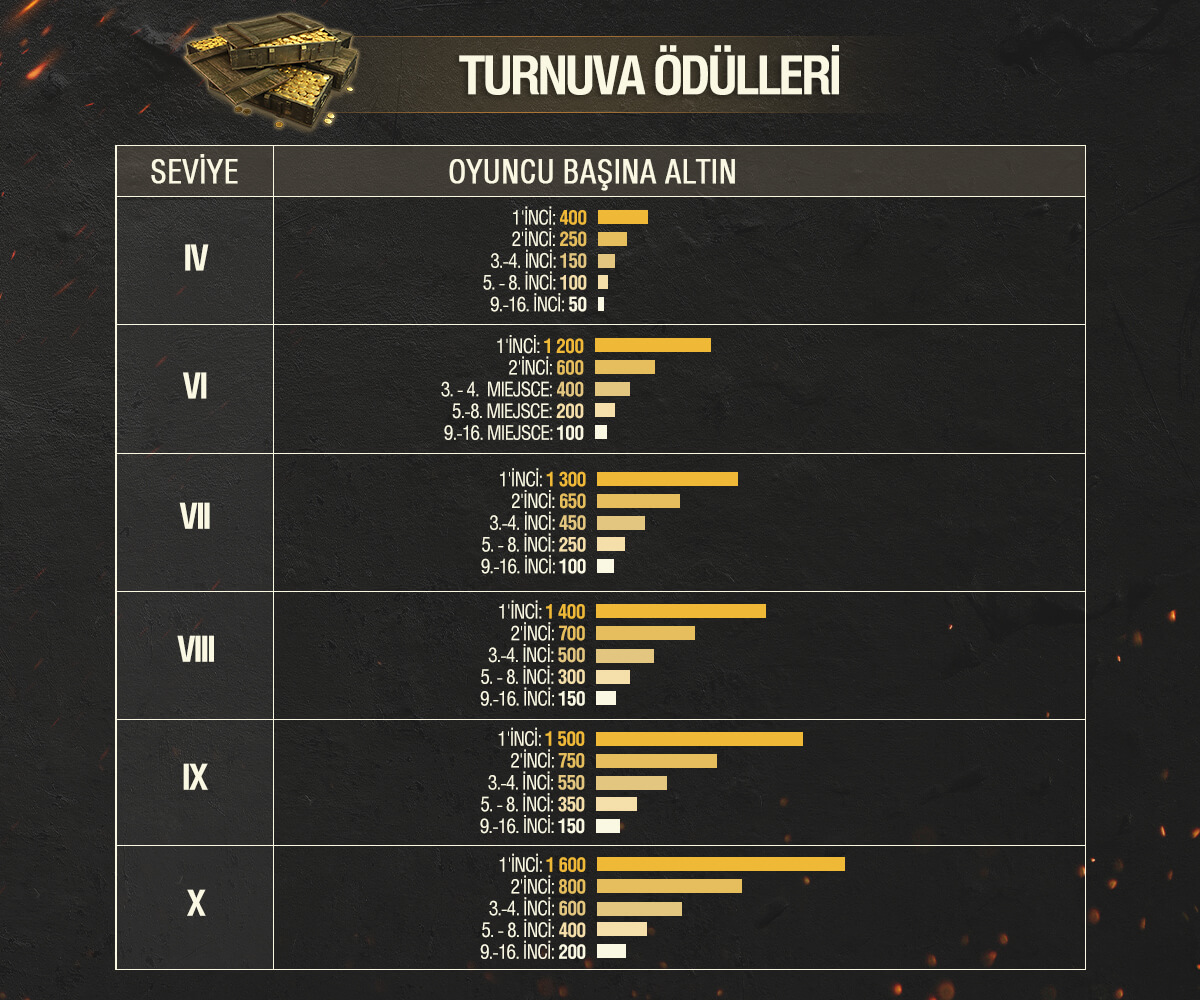 TURNUVA ÖDÜLLERİ

| SEVİYE | OYUNCU BAŞINA ALTIN |
|---|---|
| IV | 1'İNCİ: 400<br>2'İNCİ: 250<br>3.-4. İNCİ: 150<br>5. - 8. İNCİ: 100<br>9.-16. İNCİ: 50 |
| VI | 1'İNCİ: 1 200<br>2'İNCİ: 600<br>3. - 4. MIEJSCE: 400<br>5.-8. MIEJSCE: 200<br>9.-16. MIEJSCE: 100 |
| VII | 1'İNCİ: 1 300<br>2'İNCİ: 650<br>3.-4. İNCİ: 450<br>5. - 8. İNCİ: 250<br>9.-16. İNCİ: 100 |
| VIII | 1'İNCİ: 1 400<br>2'İNCİ: 700<br>3.-4. İNCİ: 500<br>5. - 8. İNCİ: 300<br>9.-16. İNCİ: 150 |
| IX | 1'İNCİ: 1 500<br>2'İNCİ: 750<br>3.-4. İNCİ: 550<br>5. - 8. İNCİ: 350<br>9.-16. İNCİ: 150 |
| X | 1'İNCİ: 1 600<br>2'İNCİ: 800<br>3.-4. İNCİ: 600<br>5. - 8. İNCİ: 400<br>9.-16. İNCİ: 200 |