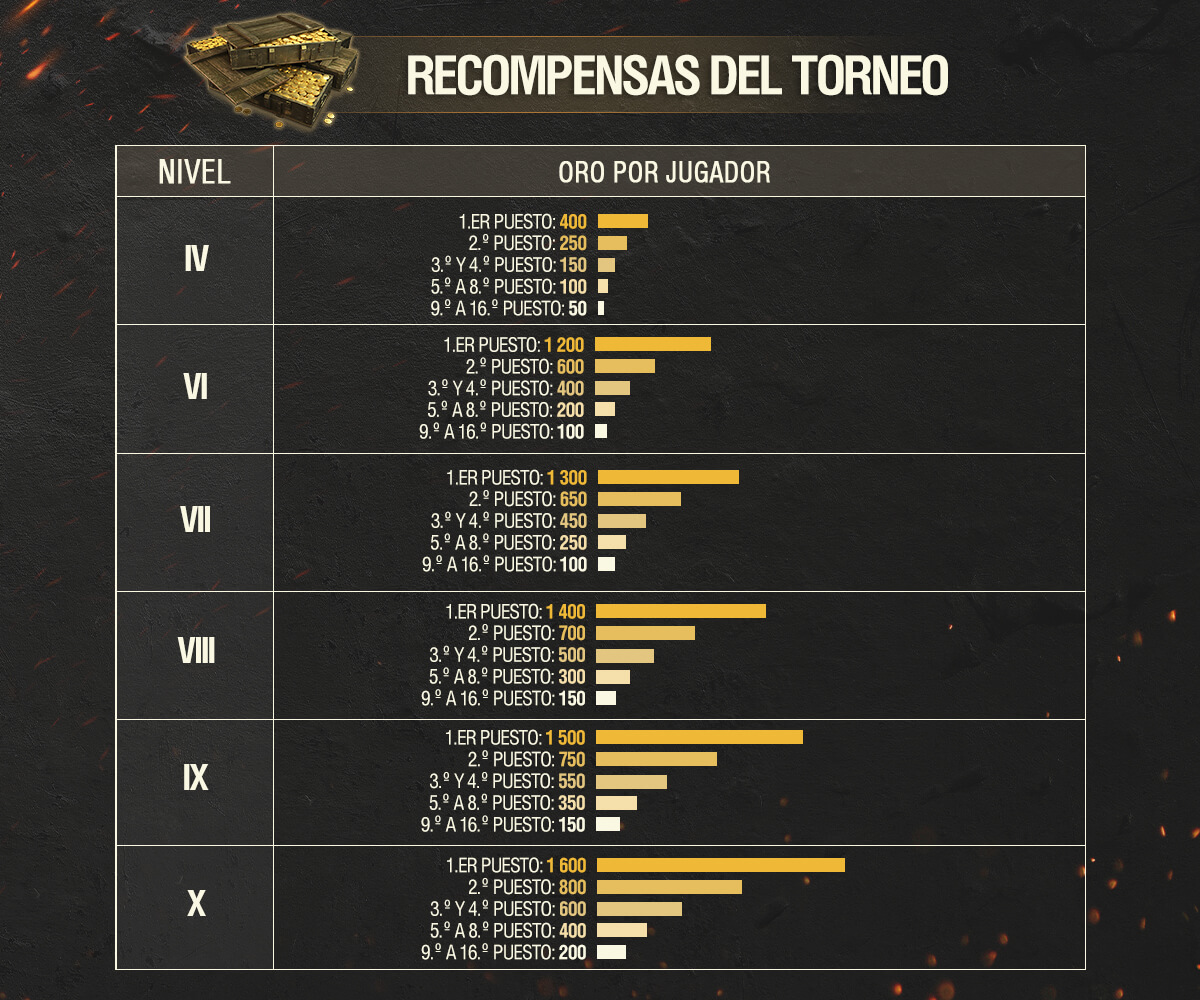 RECOMPENSAS DEL TORNEO

| NIVEL | ORO POR JUGADOR |
|---|---|
| IV | 1.ER PUESTO: 400<br>2.º PUESTO: 250<br>3.º Y 4.º PUESTO: 150<br>5.º A 8.º PUESTO: 100<br>9.º A 16.º PUESTO: 50 |
| VI | 1.ER PUESTO: 1 200<br>2.º PUESTO: 600<br>3.º Y 4.º PUESTO: 400<br>5.º A 8.º PUESTO: 200<br>9.º A 16.º PUESTO: 100 |
| VII | 1.ER PUESTO: 1 300<br>2.º PUESTO: 650<br>3.º Y 4.º PUESTO: 450<br>5.º A 8.º PUESTO: 250<br>9.º A 16.º PUESTO: 100 |
| VIII | 1.ER PUESTO: 1 400<br>2.º PUESTO: 700<br>3.º Y 4.º PUESTO: 500<br>5.º A 8.º PUESTO: 300<br>9.º A 16.º PUESTO: 150 |
| IX | 1.ER PUESTO: 1 500<br>2.º PUESTO: 750<br>3.º Y 4.º PUESTO: 550<br>5.º A 8.º PUESTO: 350<br>9.º A 16.º PUESTO: 150 |
| X | 1.ER PUESTO: 1 600<br>2.º PUESTO: 800<br>3.º Y 4.º PUESTO: 600<br>5.º A 8.º PUESTO: 400<br>9.º A 16.º PUESTO: 200 |