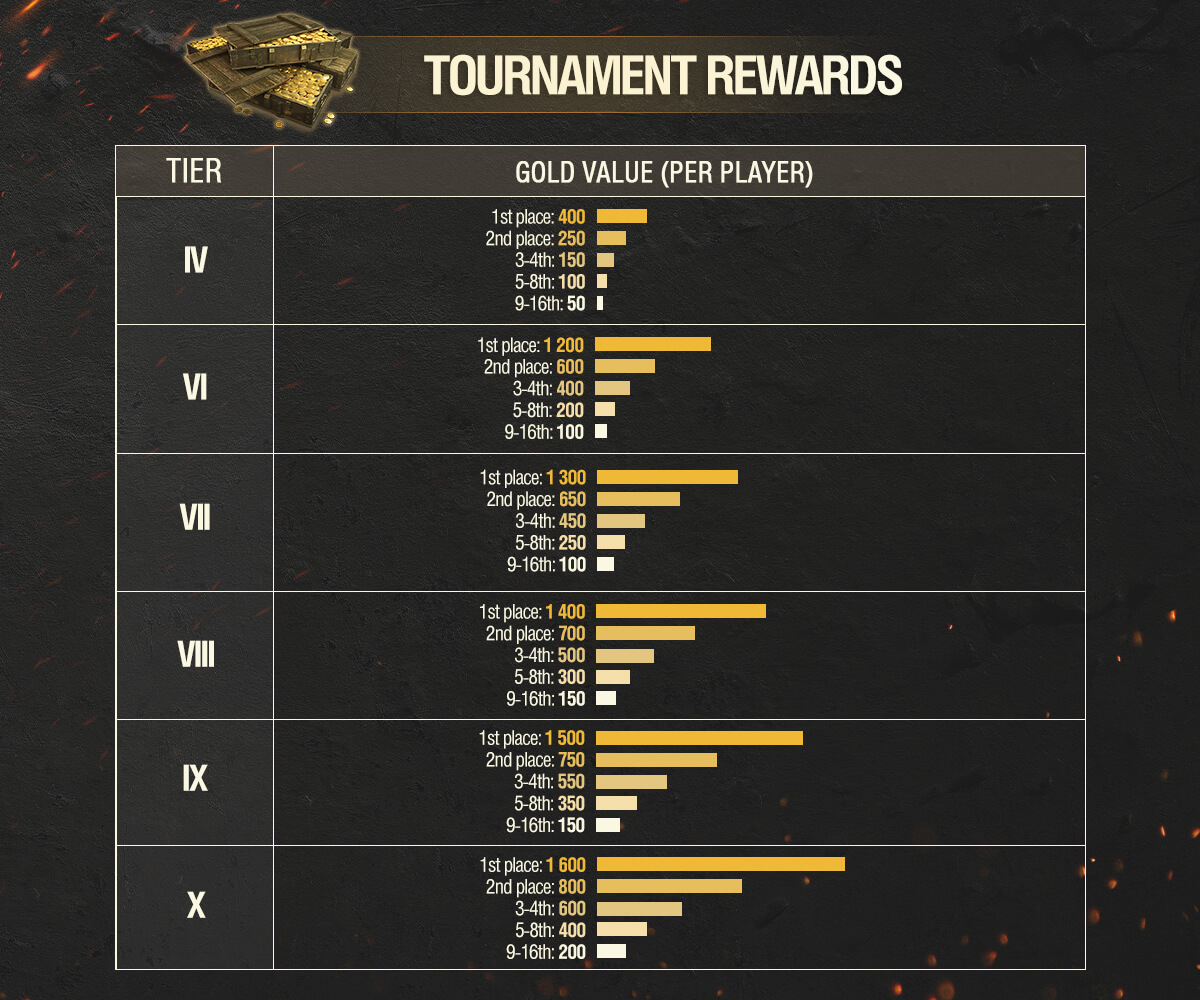 TOURNAMENT REWARDS

| TIER | GOLD VALUE (PER PLAYER) |
|---|---|
| IV | 1st place: 400<br>2nd place: 250<br>3-4th: 150<br>5-8th: 100<br>9-16th: 50 |
| VI | 1st place: 1 200<br>2nd place: 600<br>3-4th: 400<br>5-8th: 200<br>9-16th: 100 |
| VII | 1st place: 1 300<br>2nd place: 650<br>3-4th: 450<br>5-8th: 250<br>9-16th: 100 |
| VIII | 1st place: 1 400<br>2nd place: 700<br>3-4th: 500<br>5-8th: 300<br>9-16th: 150 |
| IX | 1st place: 1 500<br>2nd place: 750<br>3-4th: 550<br>5-8th: 350<br>9-16th: 150 |
| X | 1st place: 1 600<br>2nd place: 800<br>3-4th: 600<br>5-8th: 400<br>9-16th: 200 |