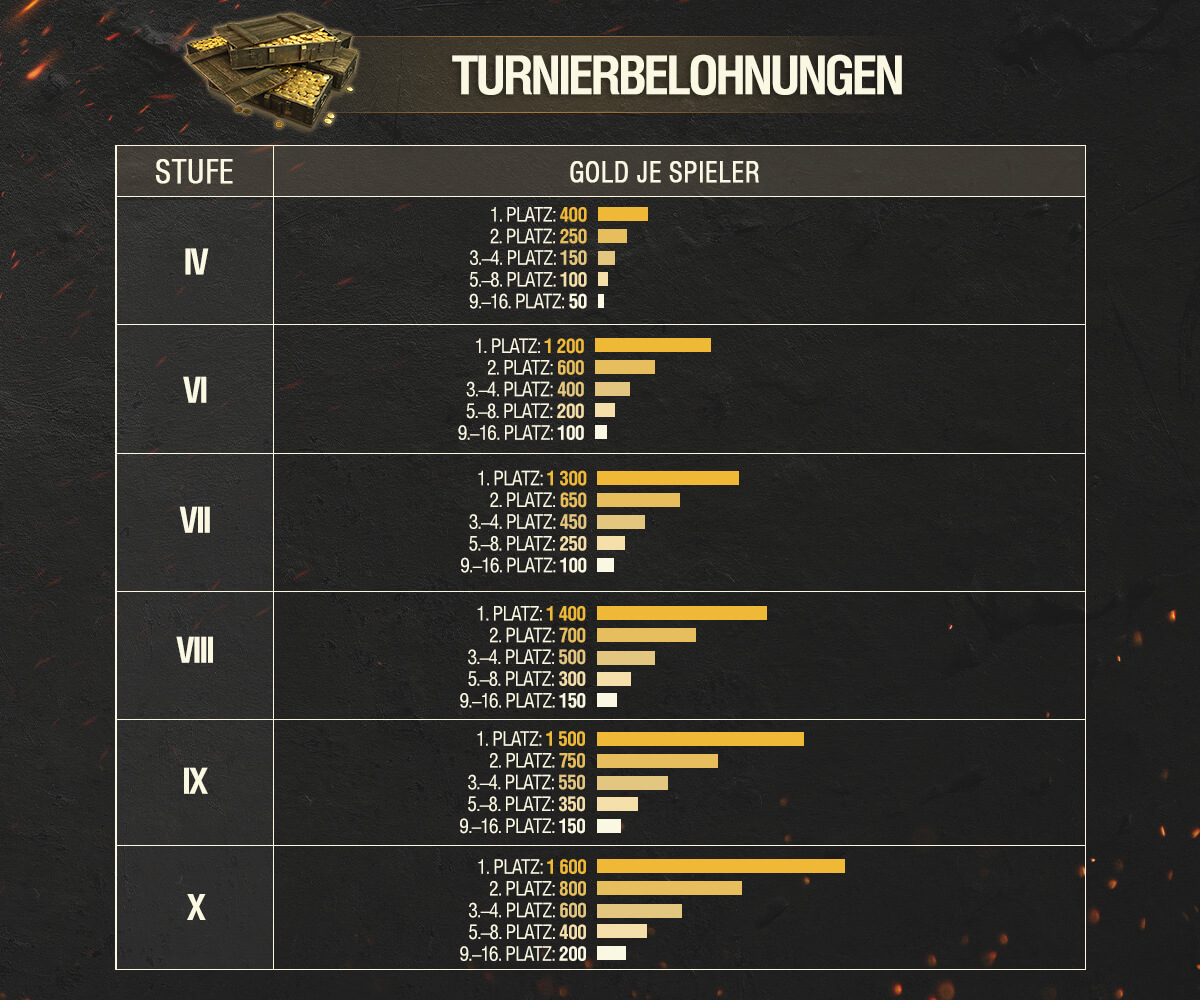 TURNIERBELOHNUNGEN

| STUFE | GOLD JE SPIELER |
|---|---|
| IV | 1. PLATZ: 400<br>2. PLATZ: 250<br>3.–4. PLATZ: 150<br>5.–8. PLATZ: 100<br>9.–16. PLATZ: 50 |
| VI | 1. PLATZ: 1 200<br>2. PLATZ: 600<br>3.–4. PLATZ: 400<br>5.–8. PLATZ: 200<br>9.–16. PLATZ: 100 |
| VII | 1. PLATZ: 1 300<br>2. PLATZ: 650<br>3.–4. PLATZ: 450<br>5.–8. PLATZ: 250<br>9.–16. PLATZ: 100 |
| VIII | 1. PLATZ: 1 400<br>2. PLATZ: 700<br>3.–4. PLATZ: 500<br>5.–8. PLATZ: 300<br>9.–16. PLATZ: 150 |
| IX | 1. PLATZ: 1 500<br>2. PLATZ: 750<br>3.–4. PLATZ: 550<br>5.–8. PLATZ: 350<br>9.–16. PLATZ: 150 |
| X | 1. PLATZ: 1 600<br>2. PLATZ: 800<br>3.–4. PLATZ: 600<br>5.–8. PLATZ: 400<br>9.–16. PLATZ: 200 |