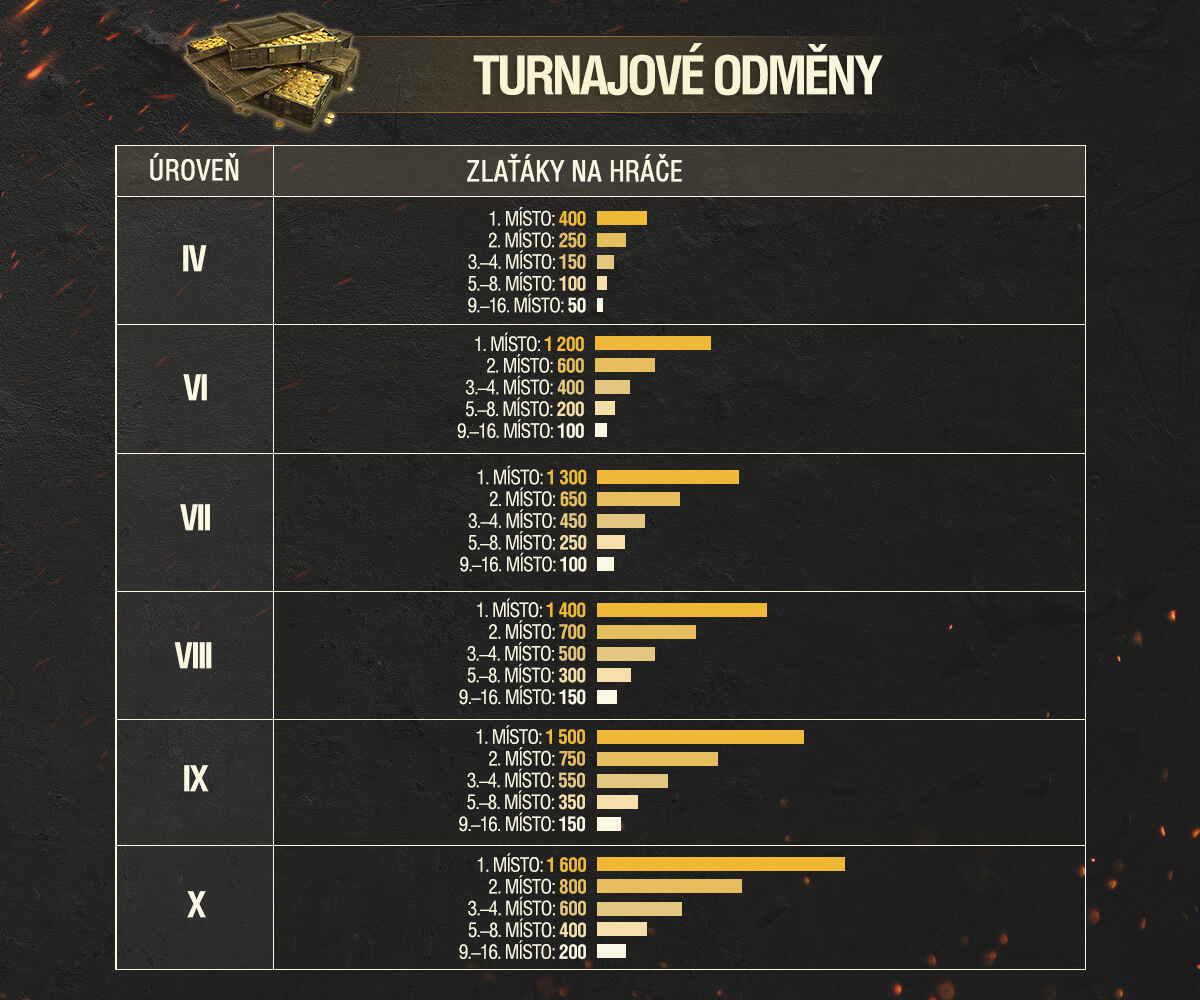 TURNAJOVÉ ODMĚNY

| ÚROVEŇ | ZLAŤÁKY NA HRÁČE |
|---|---|
| IV | 1. MÍSTO: 400<br>2. MÍSTO: 250<br>3.–4. MÍSTO: 150<br>5.–8. MÍSTO: 100<br>9.–16. MÍSTO: 50 |
| VI | 1. MÍSTO: 1 200<br>2. MÍSTO: 600<br>3.–4. MÍSTO: 400<br>5.–8. MÍSTO: 200<br>9.–16. MÍSTO: 100 |
| VII | 1. MÍSTO: 1 300<br>2. MÍSTO: 650<br>3.–4. MÍSTO: 450<br>5.–8. MÍSTO: 250<br>9.–16. MÍSTO: 100 |
| VIII | 1. MÍSTO: 1 400<br>2. MÍSTO: 700<br>3.–4. MÍSTO: 500<br>5.–8. MÍSTO: 300<br>9.–16. MÍSTO: 150 |
| IX | 1. MÍSTO: 1 500<br>2. MÍSTO: 750<br>3.–4. MÍSTO: 550<br>5.–8. MÍSTO: 350<br>9.–16. MÍSTO: 150 |
| X | 1. MÍSTO: 1 600<br>2. MÍSTO: 800<br>3.–4. MÍSTO: 600<br>5.–8. MÍSTO: 400<br>9.–16. MÍSTO: 200 |