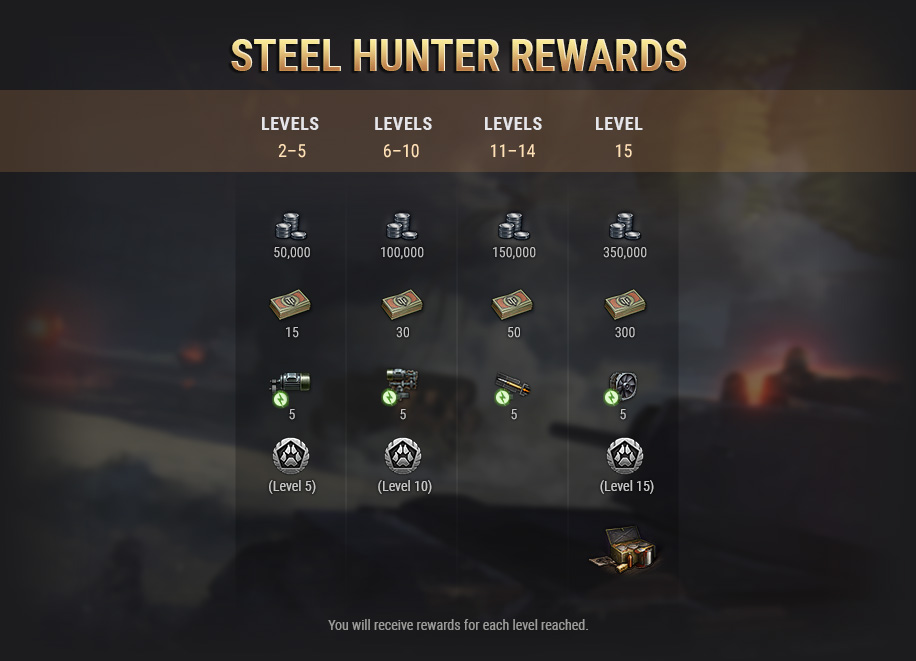 STEEL HUNTER REWARDS

| LEVELS 2–5 | LEVELS 6–10 | LEVELS 11–14 | LEVEL 15 |
|---|---|---|---|
| 50,000 | 100,000 | 150,000 | 350,000 |
| 15 | 30 | 50 | 300 |
| 5 | 5 | 5 | 5 |
| (Level 5) | (Level 10) | | (Level 15) |

You will receive rewards for each level reached.