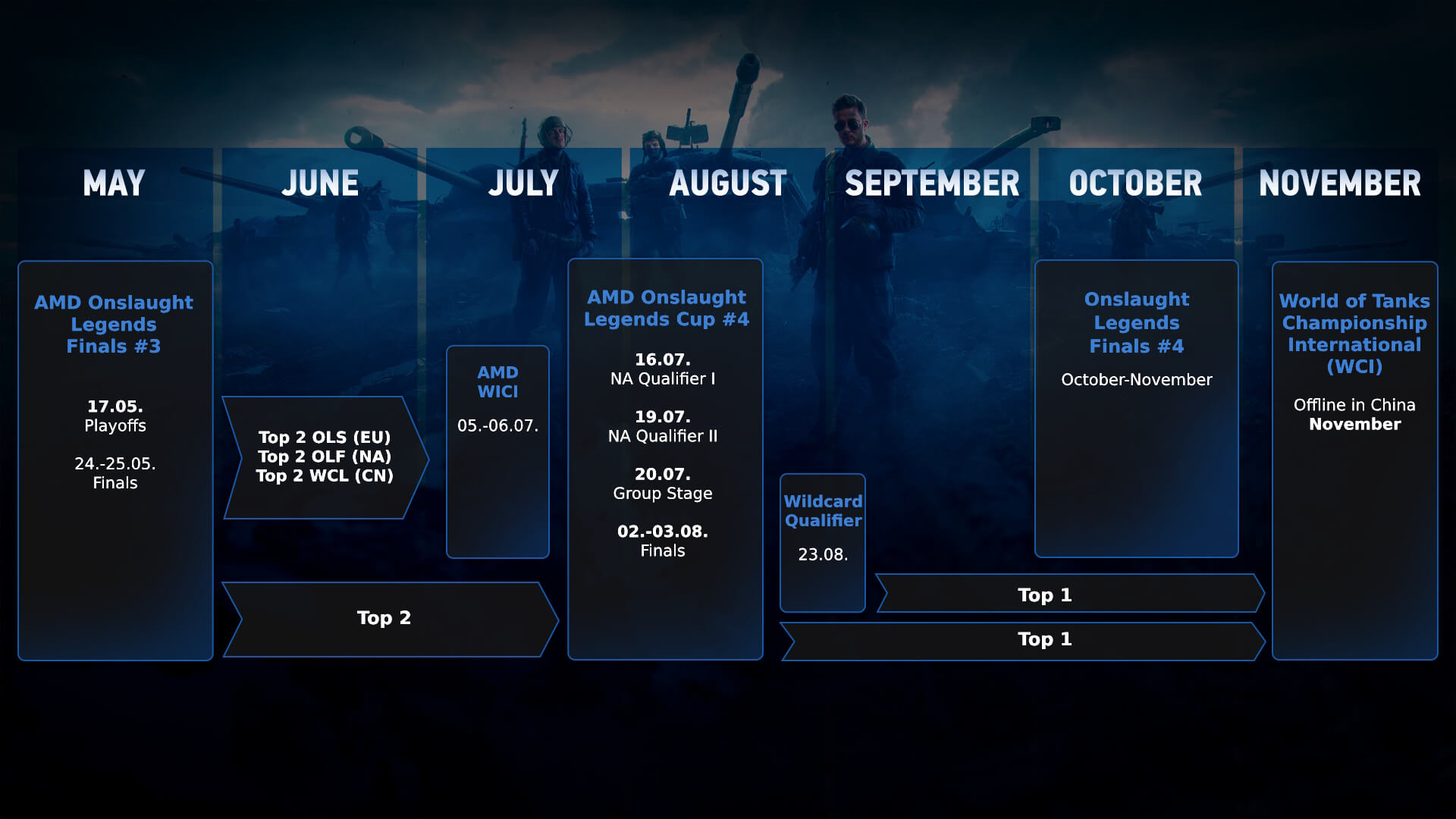 MAY

JUNE

JULY

AUGUST

SEPTEMBER

OCTOBER

NOVEMBER

AMD Onslaught Legends Finals #3

17.05.
Playoffs

24.-25.05.
Finals

Top 2 OLS (EU)
Top 2 OLF (NA)
Top 2 WCL (CN)

AMD WICI

05.-06.07.

Top 2

AMD Onslaught Legends Cup #4

16.07.
NA Qualifier I

19.07.
NA Qualifier II

20.07.
Group Stage

02.-03.08.
Finals

Wildcard Qualifier

23.08.

Onslaught Legends Finals #4

October-November

Top 1

Top 1

World of Tanks Championship International (WCI)

Offline in China
November