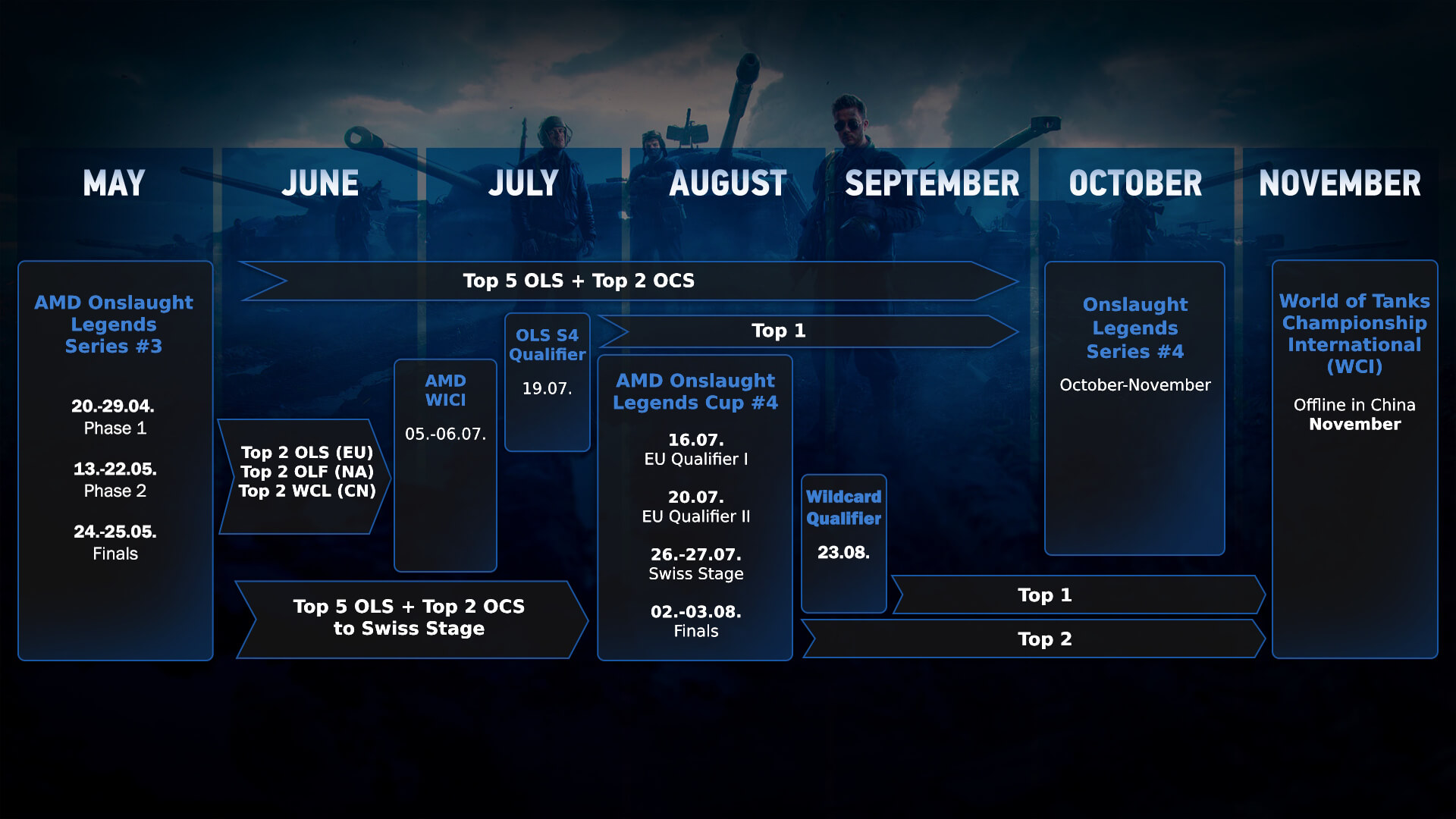 MAY

JUNE

JULY

AUGUST

SEPTEMBER

OCTOBER

NOVEMBER

AMD Onslaught Legends Series #3

20.-29.04.
Phase 1

13.-22.05.
Phase 2

24.-25.05.
Finals

Top 5 OLS + Top 2 OCS

Top 2 OLS (EU)
Top 2 OLF (NA)
Top 2 WCL (CN)

AMD WICI

05.-06.07.

OLS S4 Qualifier

19.07.

Top 1

AMD Onslaught Legends Cup #4

16.07.
EU Qualifier I

20.07.
EU Qualifier II

26.-27.07.
Swiss Stage

02.-03.08.
Finals

Top 5 OLS + Top 2 OCS to Swiss Stage

Wildcard Qualifier

23.08.

Top 1

Top 2

Onslaught Legends Series #4

October-November

World of Tanks Championship International (WCI)

Offline in China
November