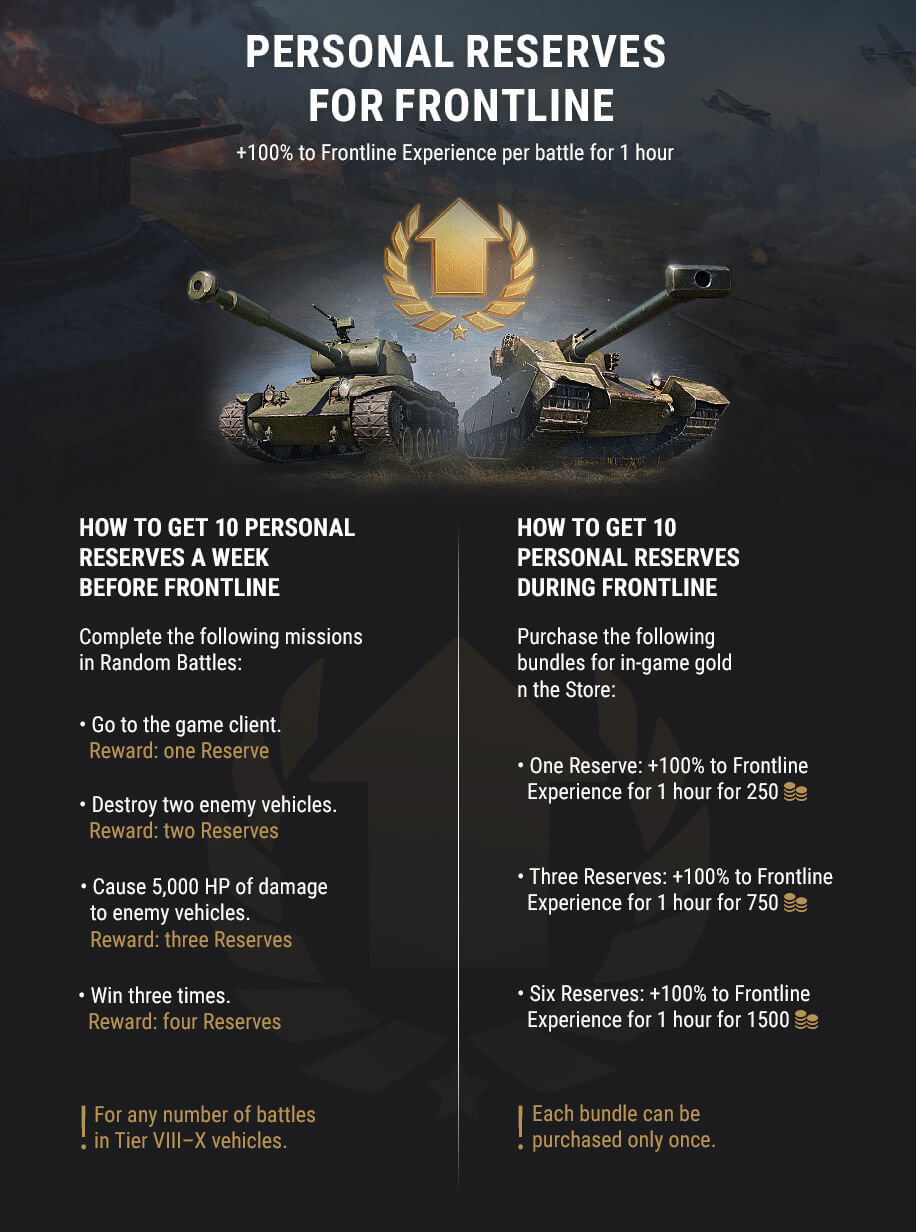 PERSONAL RESERVES FOR FRONTLINE

+100% to Frontline Experience per battle for 1 hour

HOW TO GET 10 PERSONAL RESERVES A WEEK BEFORE FRONTLINE

Complete the following missions in Random Battles:

• Go to the game client.
Reward: one Reserve

• Destroy two enemy vehicles.
Reward: two Reserves

• Cause 5,000 HP of damage to enemy vehicles.
Reward: three Reserves

• Win three times.
Reward: four Reserves

! For any number of battles in Tier VIII–X vehicles.

HOW TO GET 10 PERSONAL RESERVES DURING FRONTLINE

Purchase the following bundles for in-game gold n the Store:

• One Reserve: +100% to Frontline Experience for 1 hour for 250

• Three Reserves: +100% to Frontline Experience for 1 hour for 750

• Six Reserves: +100% to Frontline Experience for 1 hour for 1500

! Each bundle can be purchased only once.