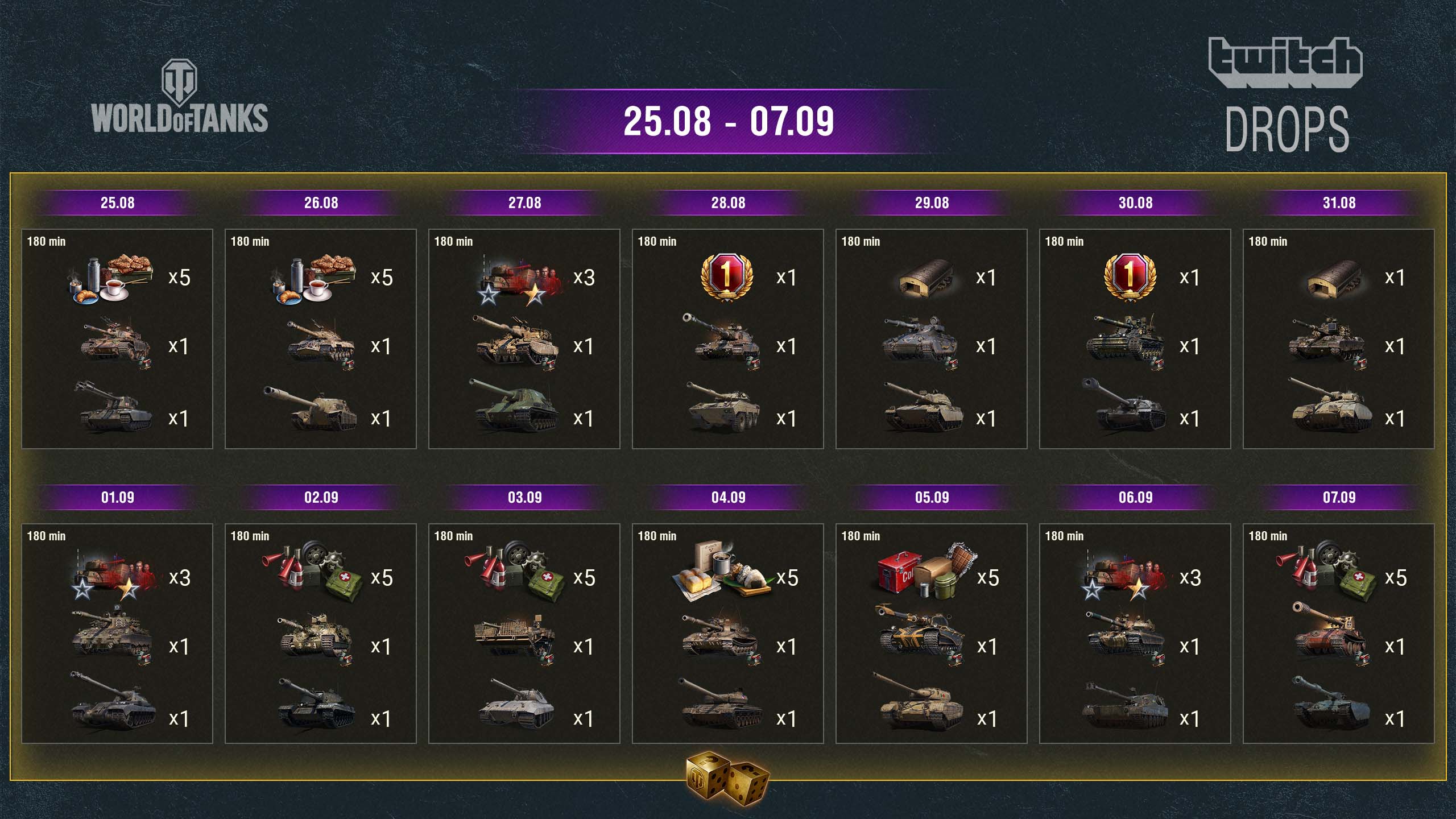 WORLD OF TANKS

25.08 - 07.09

twitch
DROPS

25.08
180 min
x5
x1
x1

26.08
180 min
x5
x1
x1

27.08
180 min
x3
x1
x1

28.08
180 min
1
x1
x1
x1

29.08
180 min
x1
x1
x1

30.08
180 min
1
x1
x1
x1

31.08
180 min
x1
x1
x1

01.09
180 min
x3
x1
x1

02.09
180 min
x5
x1
x1

03.09
180 min
x5
x1
x1

04.09
180 min
x5
x1
x1

05.09
180 min
x5
x1
x1

06.09
180 min
x3
x1
x1

07.09
180 min
x5
x1
x1