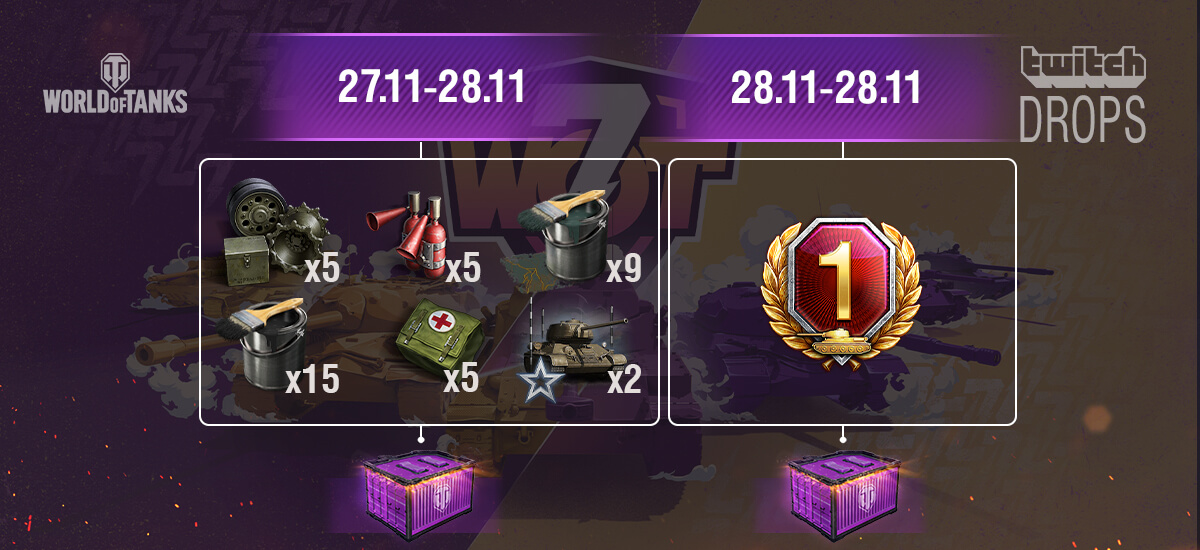 WORLD OF TANKS

27.11-28.11

28.11-28.11

twitch DROPS

x5
x5
x9
x15
x5
x2

1