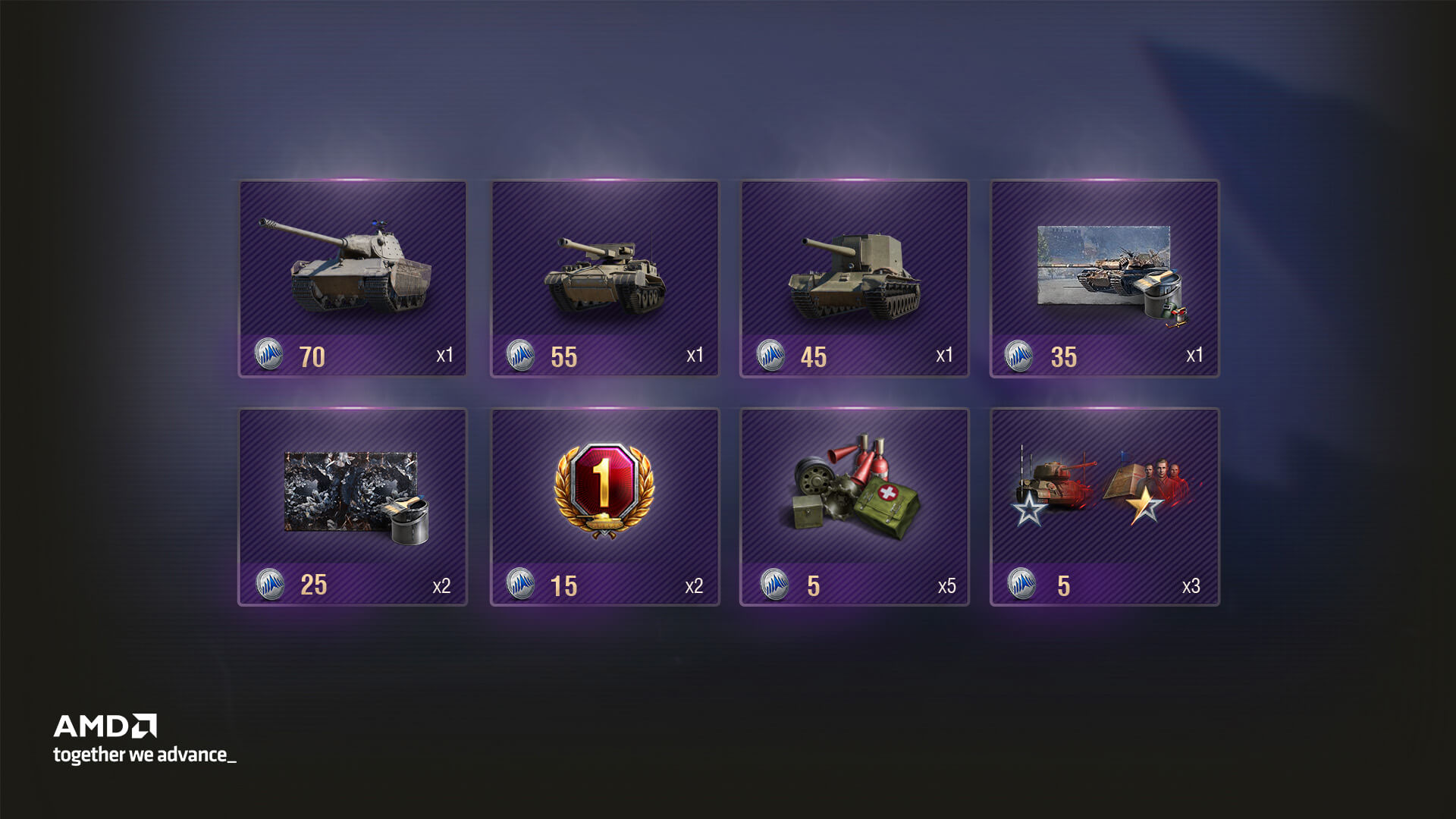 70 x1

55 x1

45 x1

35 x1

25 x2

1

15 x2

5 x5

5 x3

AMD
together we advance_