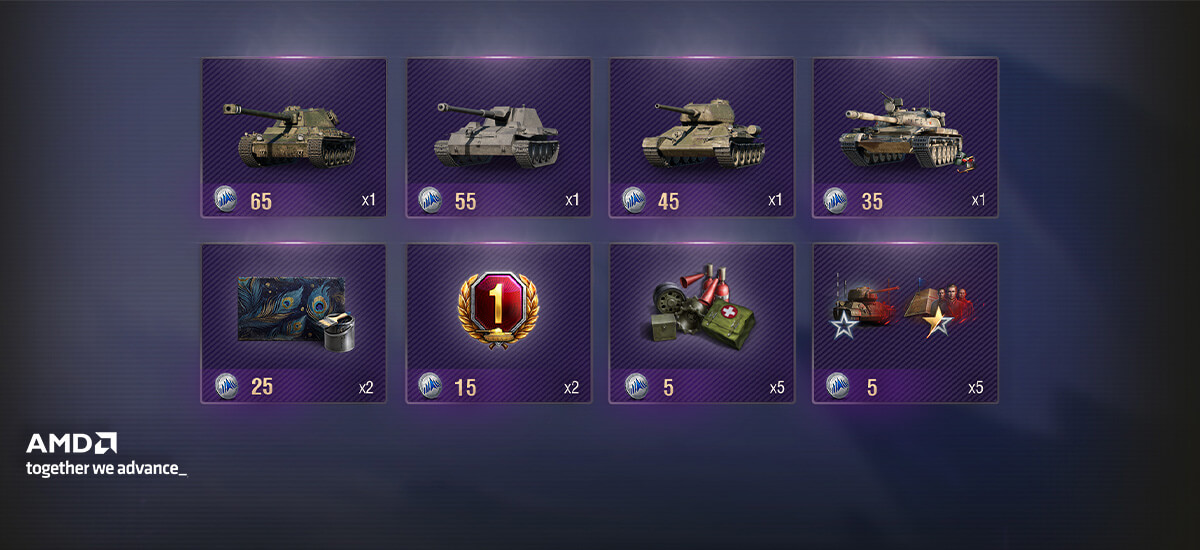 65 x1
55 x1
45 x1
35 x1
25 x2
1
15 x2
5 x5
5 x5

AMD
together we advance_