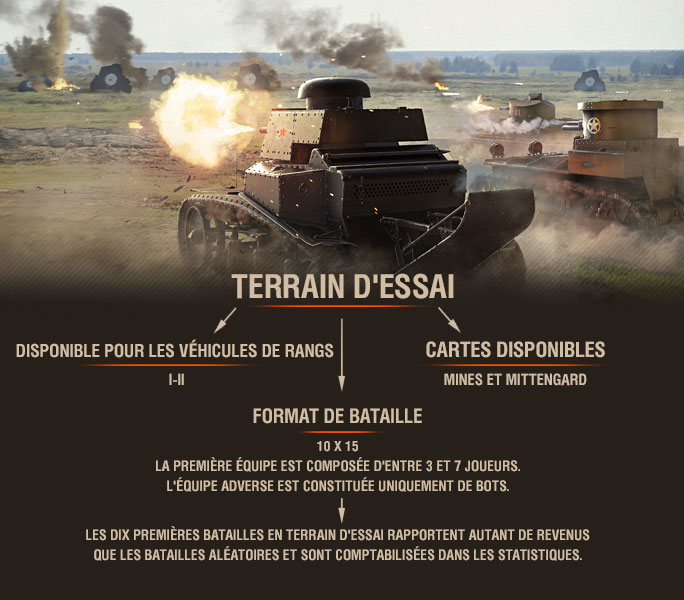 TERRAIN D'ESSAI

DISPONIBLE POUR LES VÉHICULES DE RANGS

I-II

CARTES DISPONIBLES

MINES ET MITTENGARD

FORMAT DE BATAILLE

10 X 15

LA PREMIÈRE ÉQUIPE EST COMPOSÉE D'ENTRE 3 ET 7 JOUEURS.
L'ÉQUIPE ADVERSE EST CONSTITUÉE UNIQUEMENT DE BOTS.

LES DIX PREMIÈRES BATAILLES EN TERRAIN D'ESSAI RAPPORTENT AUTANT DE REVENUS QUE LES BATAILLES ALÉATOIRES ET SONT COMPTABILISÉES DANS LES STATISTIQUES.