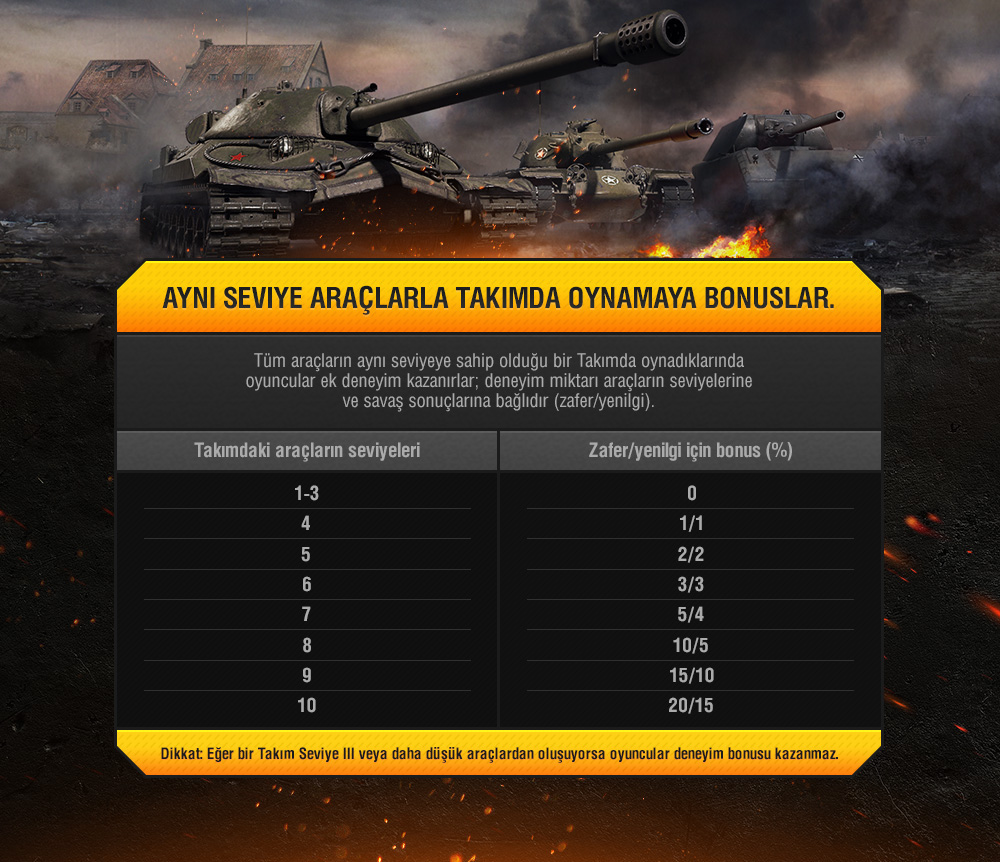 AYNI SEVIYE ARAÇLARLA TAKIMDA OYNAMAYA BONUSLAR.

Tüm araçların aynı seviyeye sahip olduğu bir Takımda oynadıklarında oyuncular ek deneyim kazanırlar; deneyim miktarı araçların seviyelerine ve savaş sonuçlarına bağlıdır (zafer/yenilgi).

| Takımdaki araçların seviyeleri | Zafer/yenilgi için bonus (%) |
|---|---|
| 1-3 | 0 |
| 4 | 1/1 |
| 5 | 2/2 |
| 6 | 3/3 |
| 7 | 5/4 |
| 8 | 10/5 |
| 9 | 15/10 |
| 10 | 20/15 |

Dikkat: Eğer bir Takım Seviye III veya daha düşük araçlardan oluşuyorsa oyuncular deneyim bonusu kazanmaz.