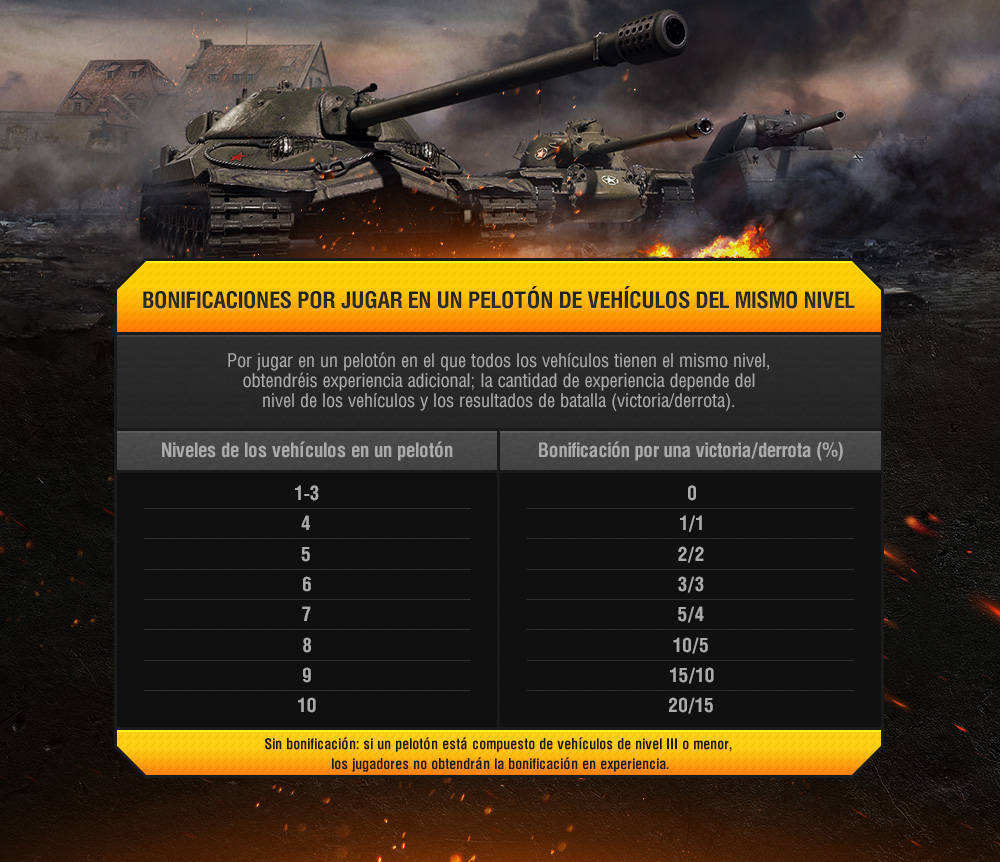 BONIFICACIONES POR JUGAR EN UN PELOTÓN DE VEHÍCULOS DEL MISMO NIVEL

Por jugar en un pelotón en el que todos los vehículos tienen el mismo nivel, obtendréis experiencia adicional; la cantidad de experiencia depende del nivel de los vehículos y los resultados de batalla (victoria/derrota).

| Niveles de los vehículos en un pelotón | Bonificación por una victoria/derrota (%) |
|---|---|
| 1-3 | 0 |
| 4 | 1/1 |
| 5 | 2/2 |
| 6 | 3/3 |
| 7 | 5/4 |
| 8 | 10/5 |
| 9 | 15/10 |
| 10 | 20/15 |

Sin bonificación: si un pelotón está compuesto de vehículos de nivel III o menor, los jugadores no obtendrán la bonificación en experiencia.