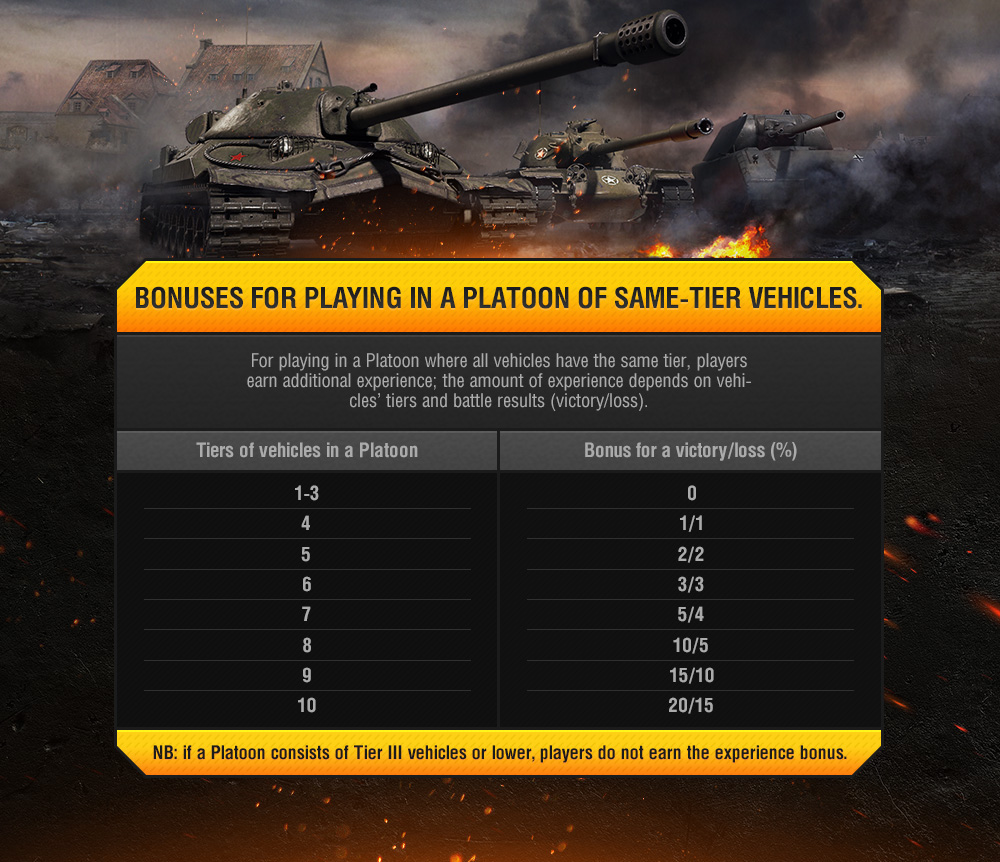 BONUSES FOR PLAYING IN A PLATOON OF SAME-TIER VEHICLES.

For playing in a Platoon where all vehicles have the same tier, players earn additional experience; the amount of experience depends on vehicles' tiers and battle results (victory/loss).

| Tiers of vehicles in a Platoon | Bonus for a victory/loss (%) |
|---|---|
| 1-3 | 0 |
| 4 | 1/1 |
| 5 | 2/2 |
| 6 | 3/3 |
| 7 | 5/4 |
| 8 | 10/5 |
| 9 | 15/10 |
| 10 | 20/15 |

NB: if a Platoon consists of Tier III vehicles or lower, players do not earn the experience bonus.