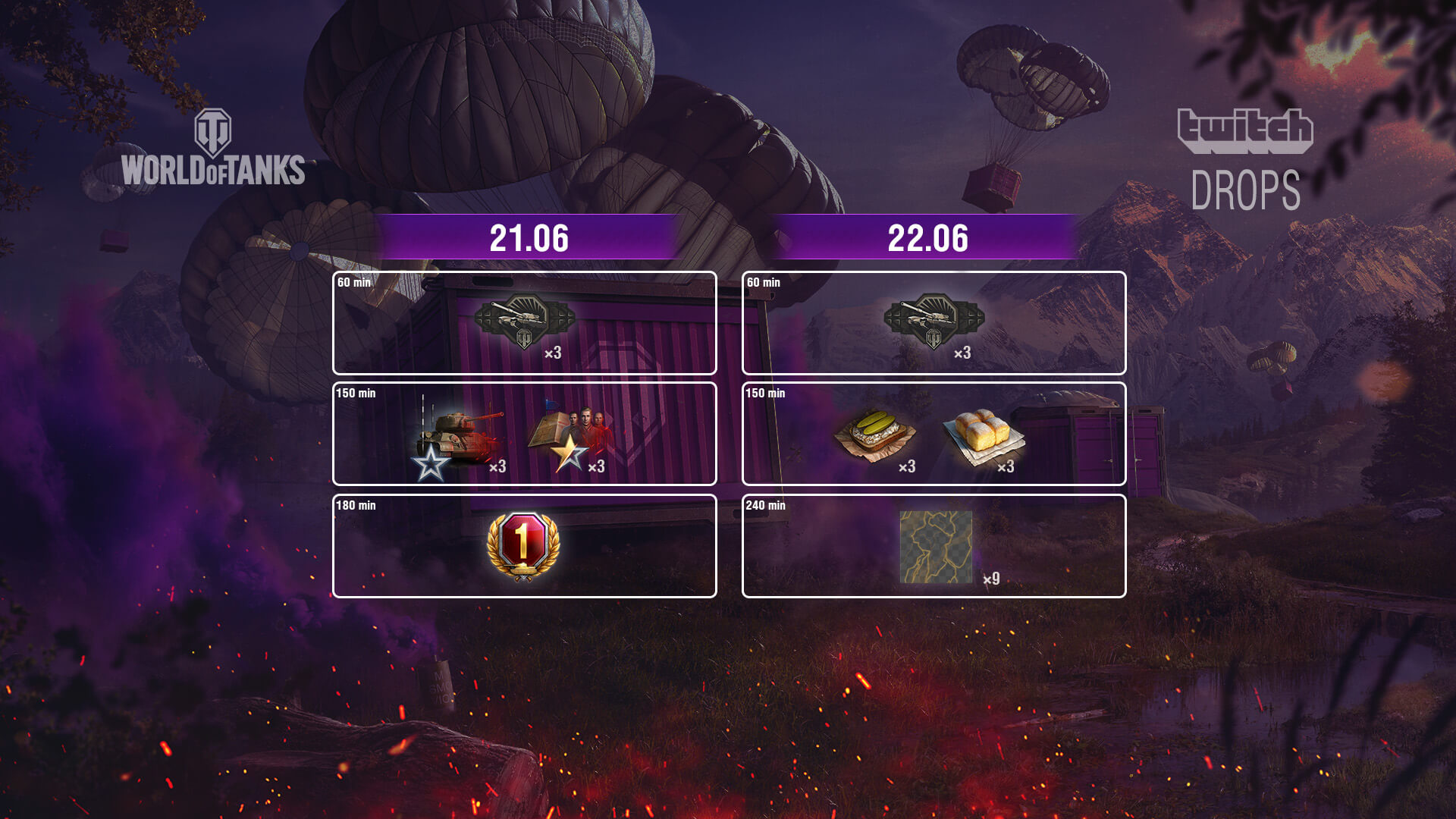 WORLD OF TANKS

twitch
DROPS

21.06

60 min
×3

150 min
×3
×3

180 min
1

22.06

60 min
×3

150 min
×3
×3

240 min
×9