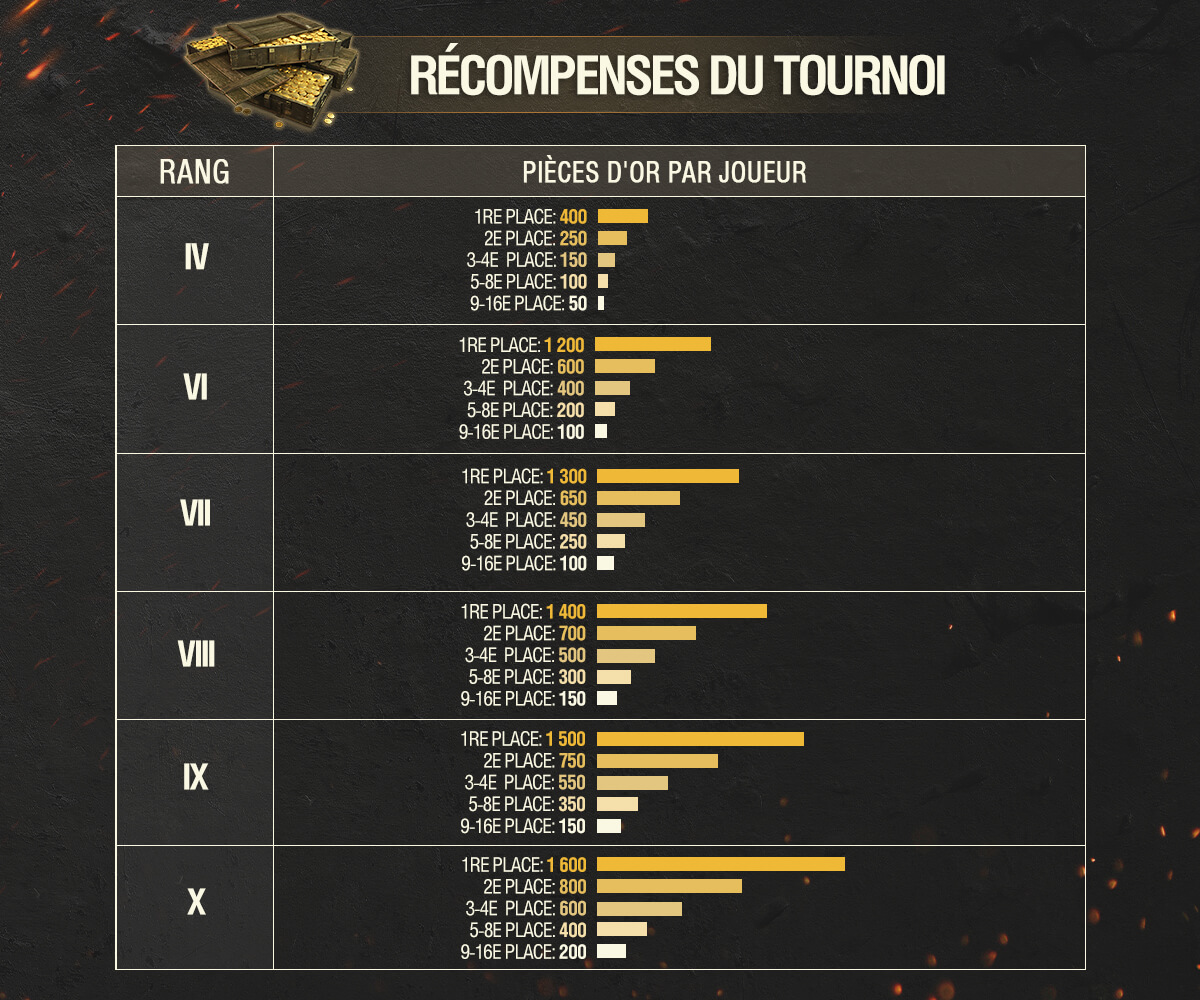 RÉCOMPENSES DU TOURNOI

| RANG | PIÈCES D'OR PAR JOUEUR |
|---|---|
| IV | 1RE PLACE: 400<br>2E PLACE: 250<br>3-4E PLACE: 150<br>5-8E PLACE: 100<br>9-16E PLACE: 50 |
| VI | 1RE PLACE: 1 200<br>2E PLACE: 600<br>3-4E PLACE: 400<br>5-8E PLACE: 200<br>9-16E PLACE: 100 |
| VII | 1RE PLACE: 1 300<br>2E PLACE: 650<br>3-4E PLACE: 450<br>5-8E PLACE: 250<br>9-16E PLACE: 100 |
| VIII | 1RE PLACE: 1 400<br>2E PLACE: 700<br>3-4E PLACE: 500<br>5-8E PLACE: 300<br>9-16E PLACE: 150 |
| IX | 1RE PLACE: 1 500<br>2E PLACE: 750<br>3-4E PLACE: 550<br>5-8E PLACE: 350<br>9-16E PLACE: 150 |
| X | 1RE PLACE: 1 600<br>2E PLACE: 800<br>3-4E PLACE: 600<br>5-8E PLACE: 400<br>9-16E PLACE: 200 |